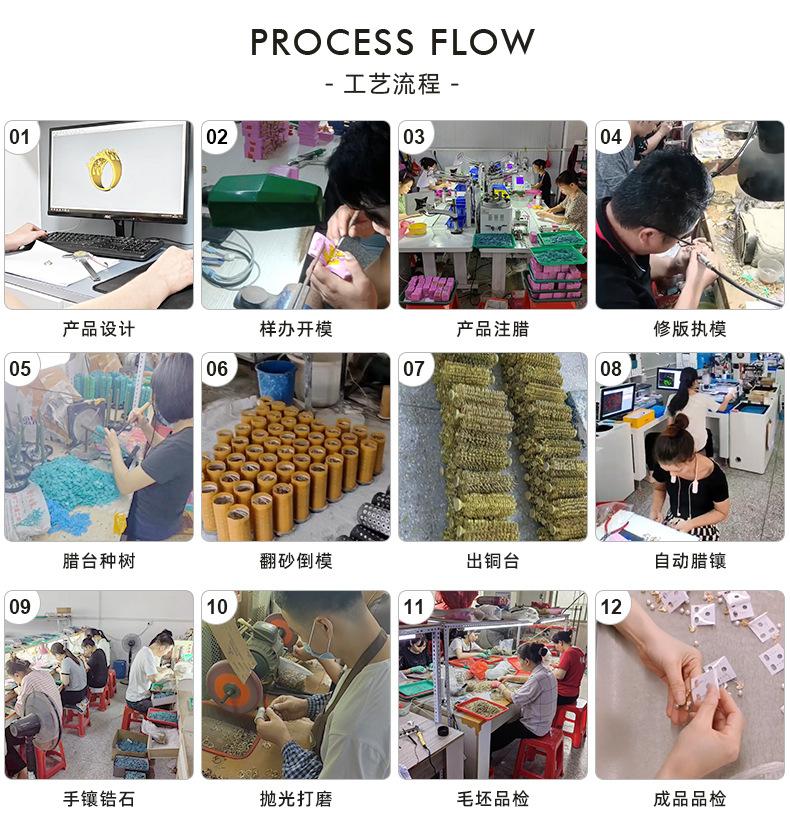 PROCESS FLOW

- 工艺流程 -

01
产品设计

02
样办开模

03
产品注腊

04
修版执模

05
腊台种树

06
翻砂倒模

07
出铜台

08
自动腊镶

09
手镶锆石

10
抛光打磨

11
毛坯品检

12
成品品检