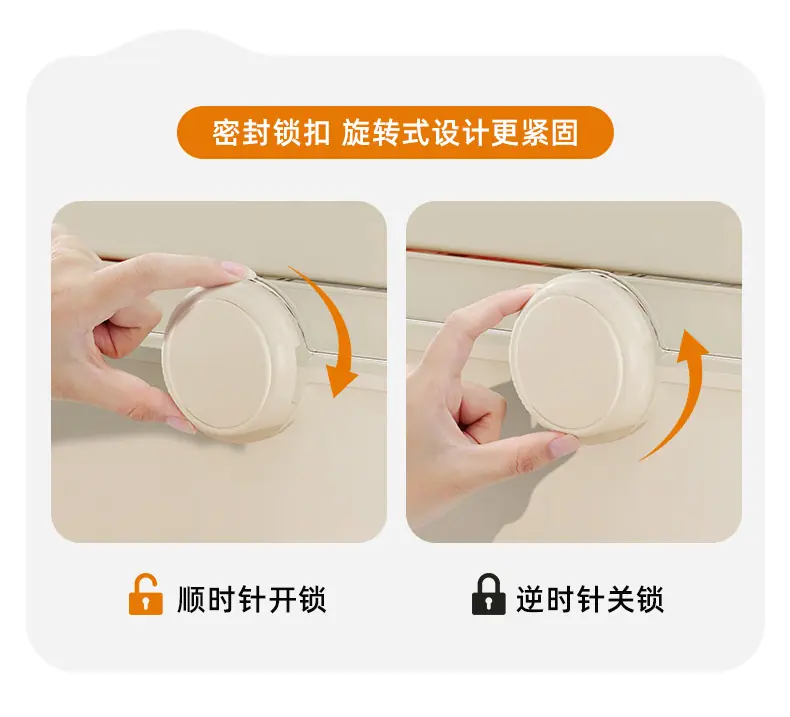 密封锁扣 旋转式设计更紧固

顺时针开锁

逆时针关锁