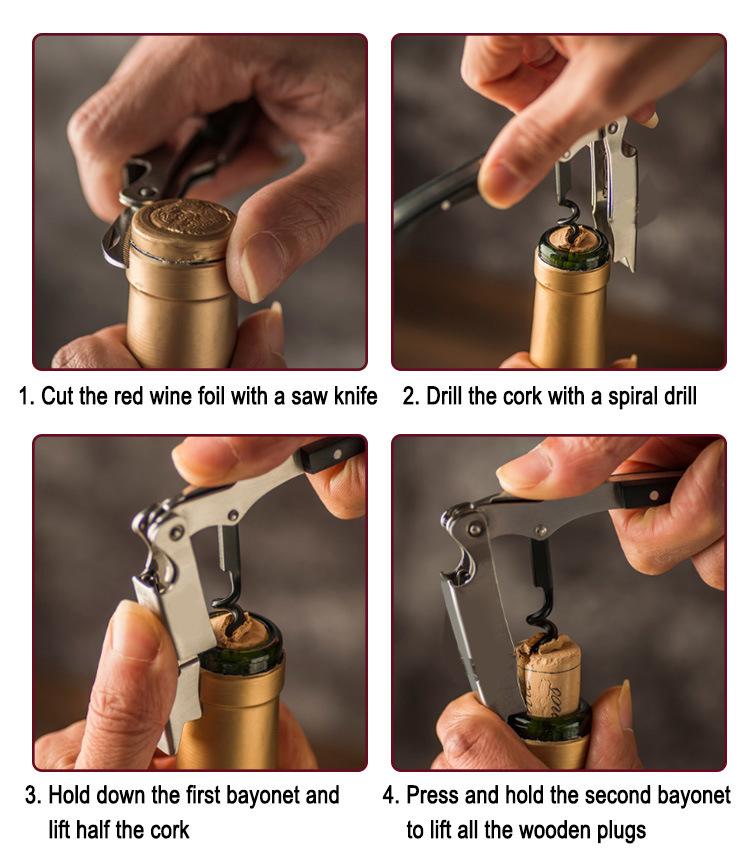 1. Cut the red wine foil with a saw knife

2. Drill the cork with a spiral drill

3. Hold down the first bayonet and lift half the cork

4. Press and hold the second bayonet to lift all the wooden plugs