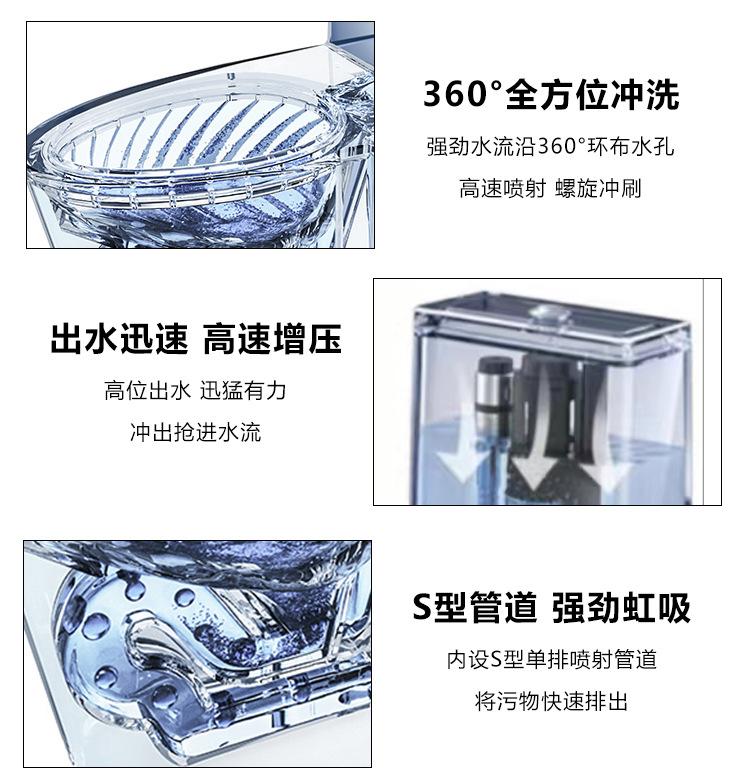 360°全方位冲洗

强劲水流沿360°环布水孔

高速喷射 螺旋冲刷

出水迅速 高速增压

高位出水 迅猛有力

冲出抢进水流

S型管道 强劲虹吸

内设S型单排喷射管道

将污物快速排出