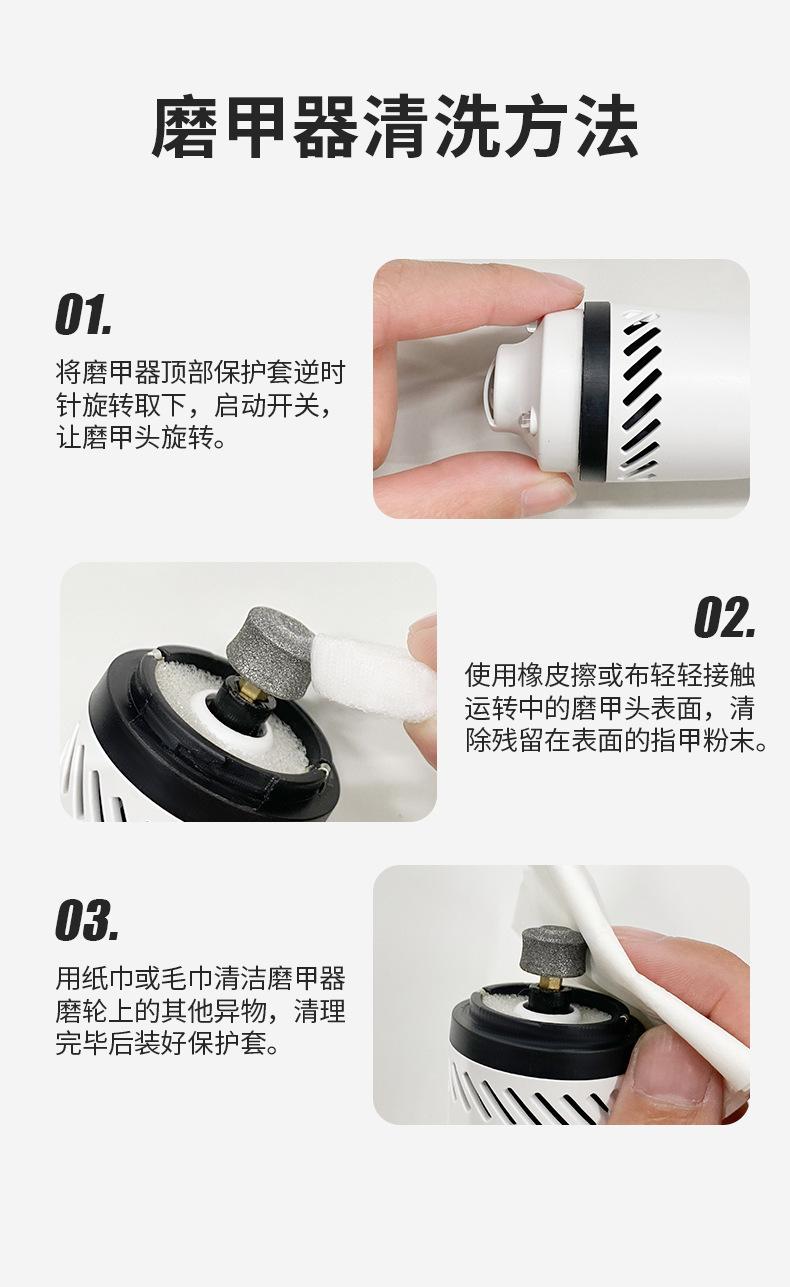 磨甲器清洗方法

01.

将磨甲器顶部保护套逆时针旋转取下，启动开关，让磨甲头旋转。

02.

使用橡皮擦或布轻轻接触运转中的磨甲头表面，清除残留在表面的指甲粉末。

03.

用纸巾或毛巾清洁磨甲器磨轮上的其他异物，清理完毕后装好保护套。