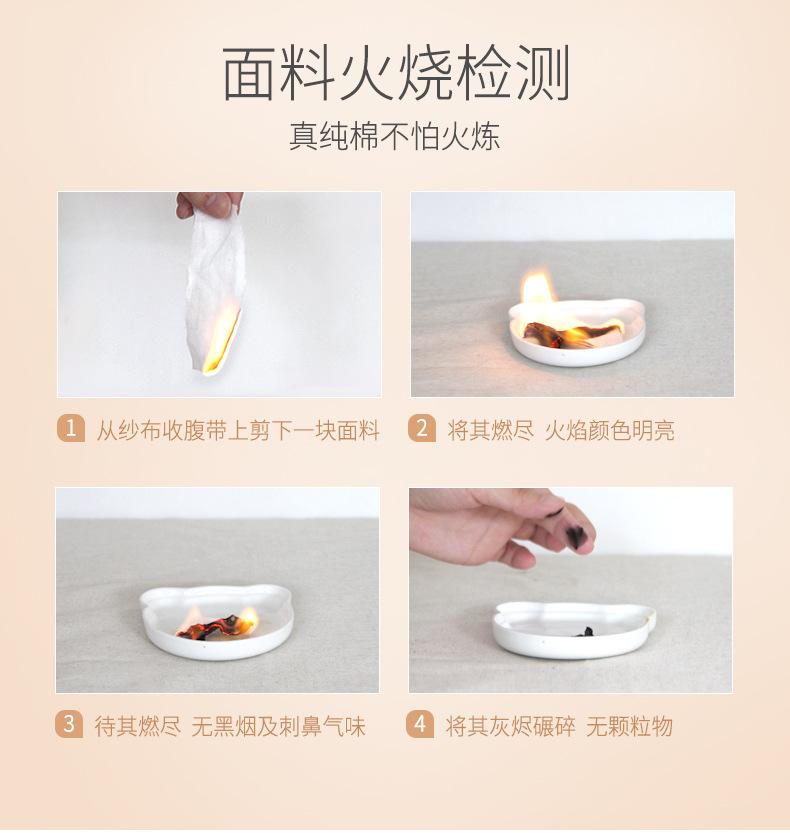 面料火烧检测

真纯棉不怕火炼

1 从纱布收腹带上剪下一块面料

2 将其燃尽 火焰颜色明亮

3 待其燃尽 无黑烟及刺鼻气味

4 将其灰烬碾碎 无颗粒物