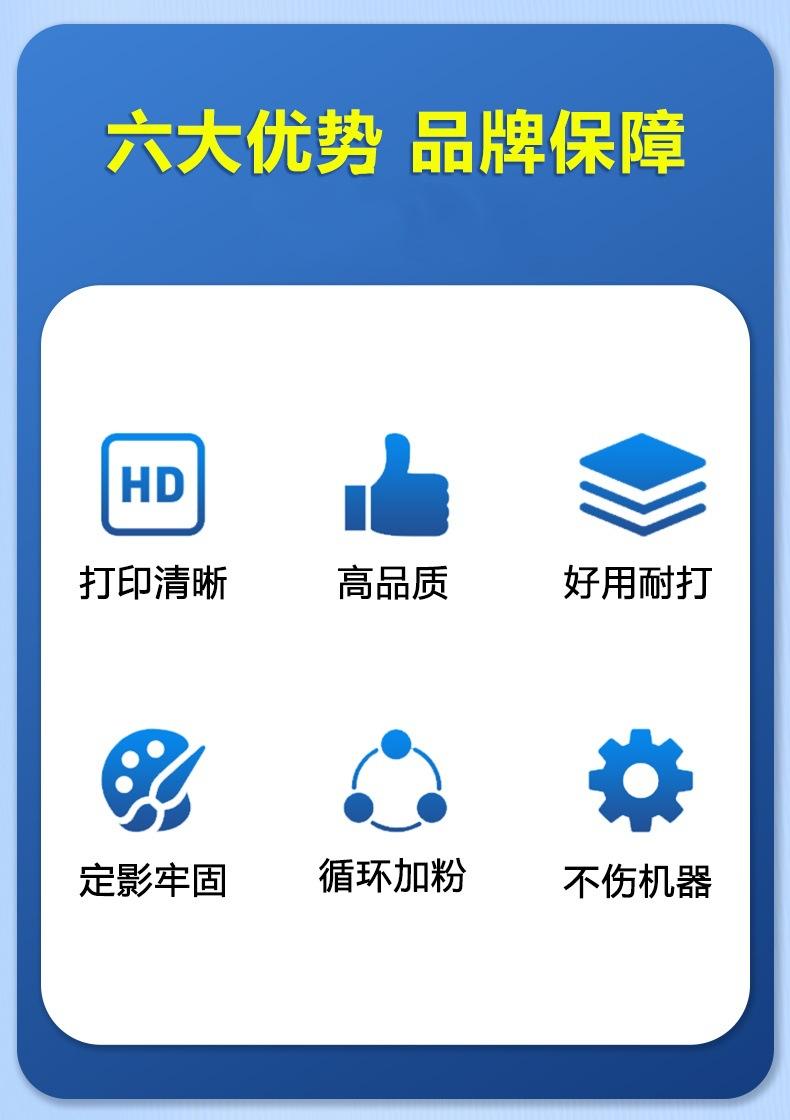 六大优势 品牌保障

HD

打印清晰

高品质

好用耐打

定影牢固

循环加粉

不伤机器