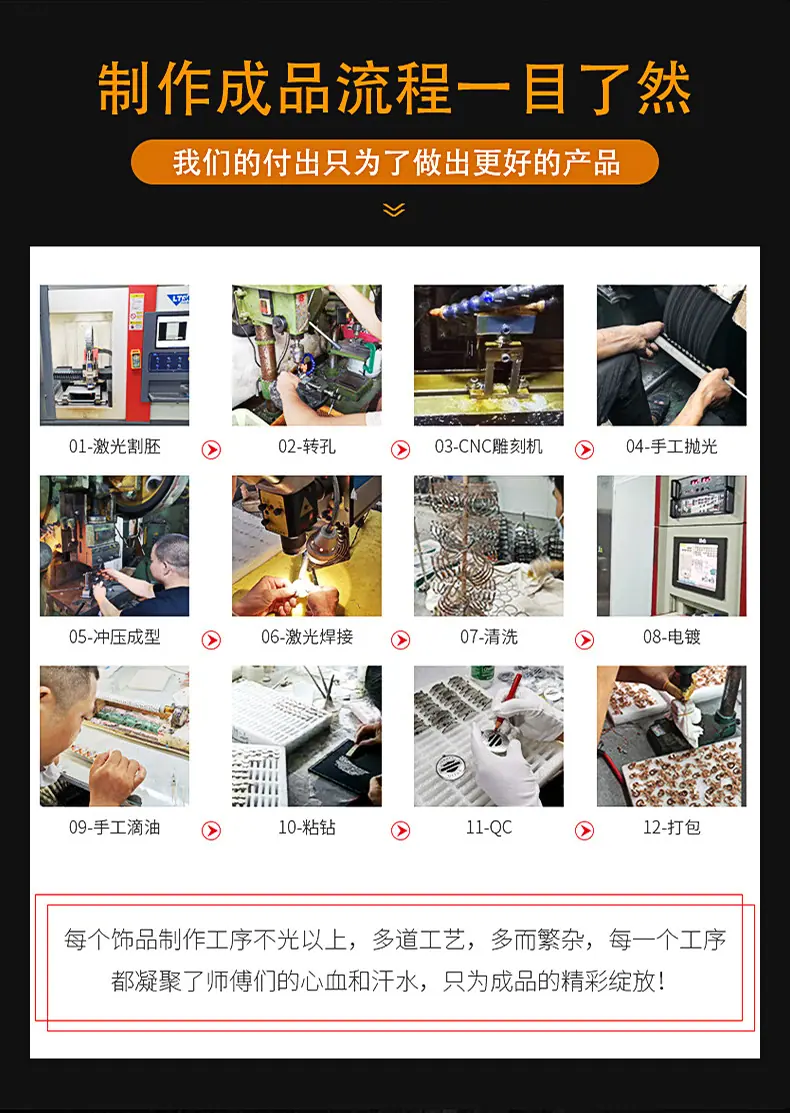 制作成品流程一目了然

我们的付出只为了做出更好的产品

01-激光割胚

02-转孔

03-CNC雕刻机

04-手工抛光

05-冲压成型

06-激光焊接

07-清洗

08-电镀

09-手工滴油

10-粘钻

11-QC

12-打包

每个饰品制作工序不光以上，多道工艺，多而繁杂，每一个工序都凝聚了师傅们的心血和汗水，只为成品的精彩绽放！