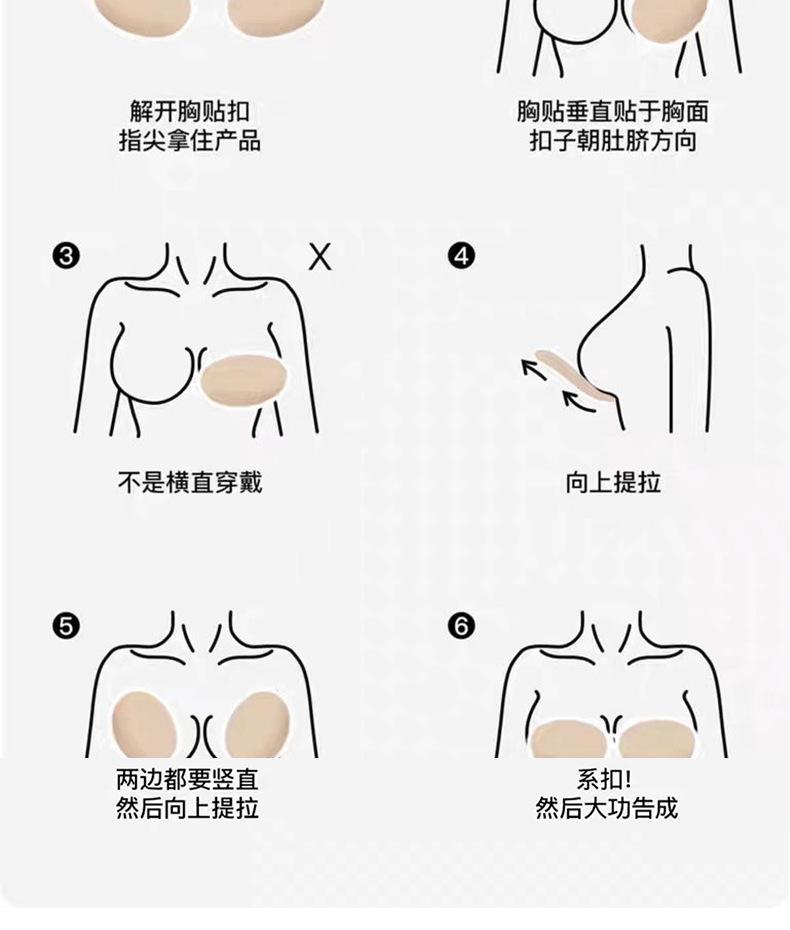 解开胸贴扣
指尖拿住产品

胸贴垂直贴于胸面
扣子朝肚脐方向

❸

X

不是横直穿戴

❹

向上提拉

❺

两边都要竖直
然后向上提拉

❻

系扣!
然后大功告成