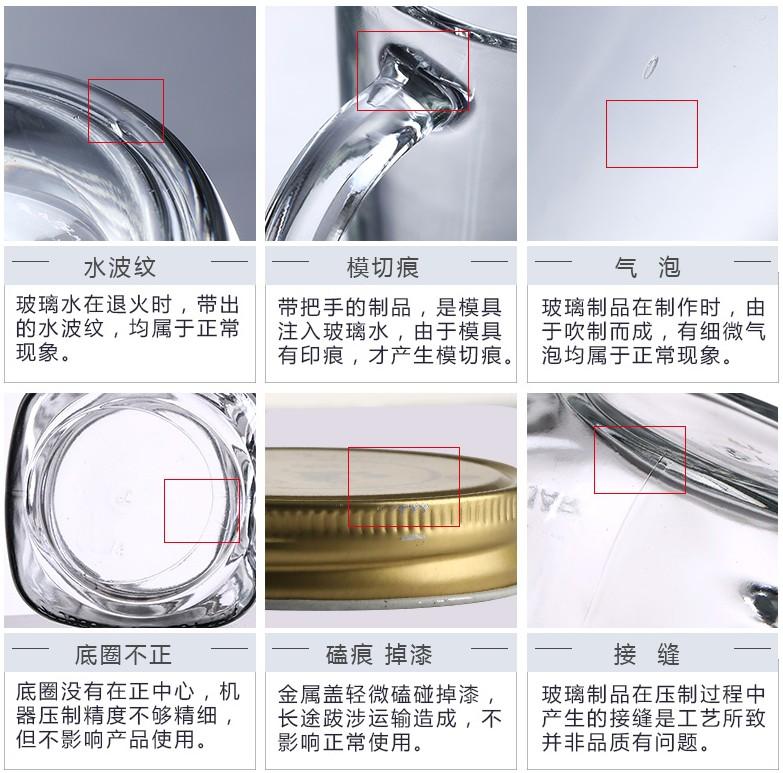 水波纹

玻璃水在退火时，带出的水波纹，均属于正常现象。

模切痕

带把手的制品，是模具注入玻璃水，由于模具有印痕，才产生模切痕。

气 泡

玻璃制品在制作时，由于吹制而成，有细微气泡均属于正常现象。

底圈不正

底圈没有在正中心，机器压制精度不够精细，但不影响产品使用。

磕痕 掉漆

金属盖轻微磕碰掉漆，长途跋涉运输造成，不影响正常使用。

接 缝

玻璃制品在压制过程中产生的接缝是工艺所致并非品质有问题。