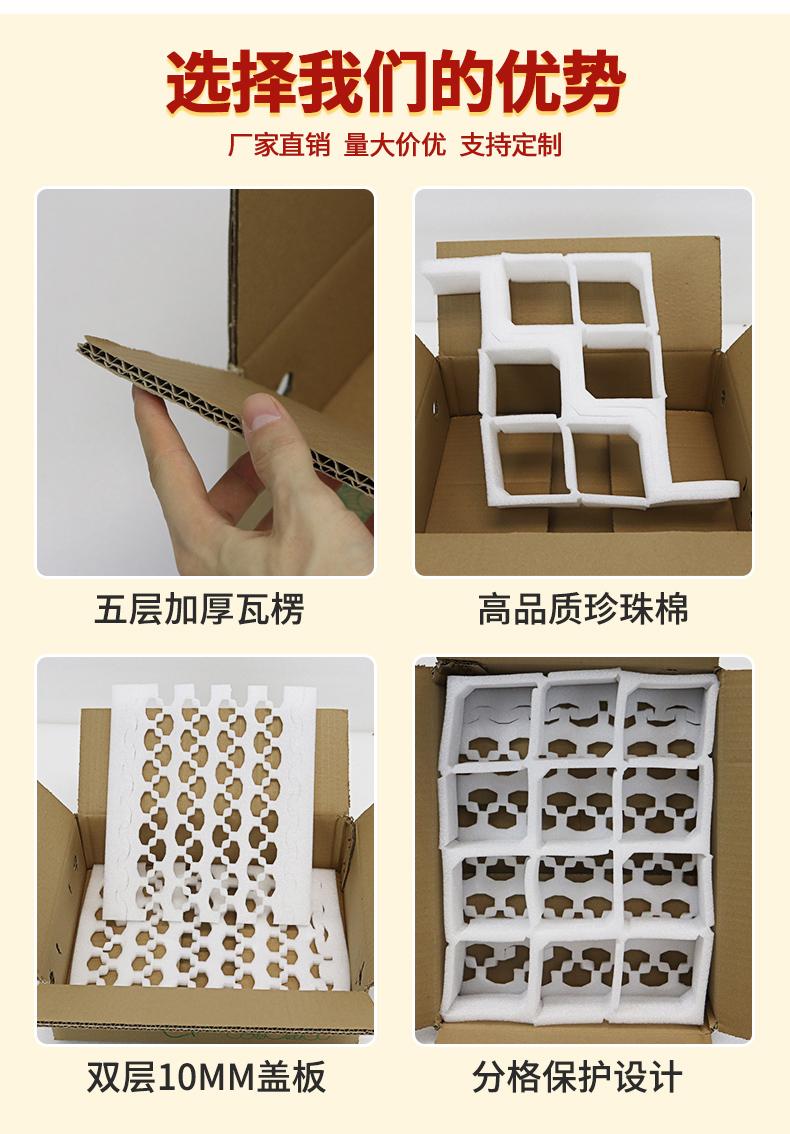 选择我们的优势

厂家直销 量大价优 支持定制

五层加厚瓦楞

高品质珍珠棉

双层10MM盖板

分格保护设计