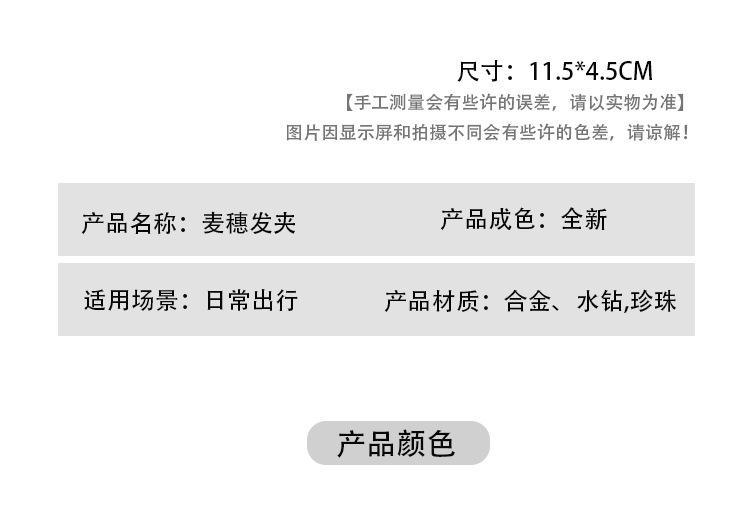 尺寸：11.5*4.5CM

【手工测量会有些许的误差，请以实物为准】

图片因显示屏和拍摄不同会有些许的色差，请谅解！

产品名称：麦穗发夹 产品成色：全新

适用场景：日常出行 产品材质：合金、水钻,珍珠

产品颜色