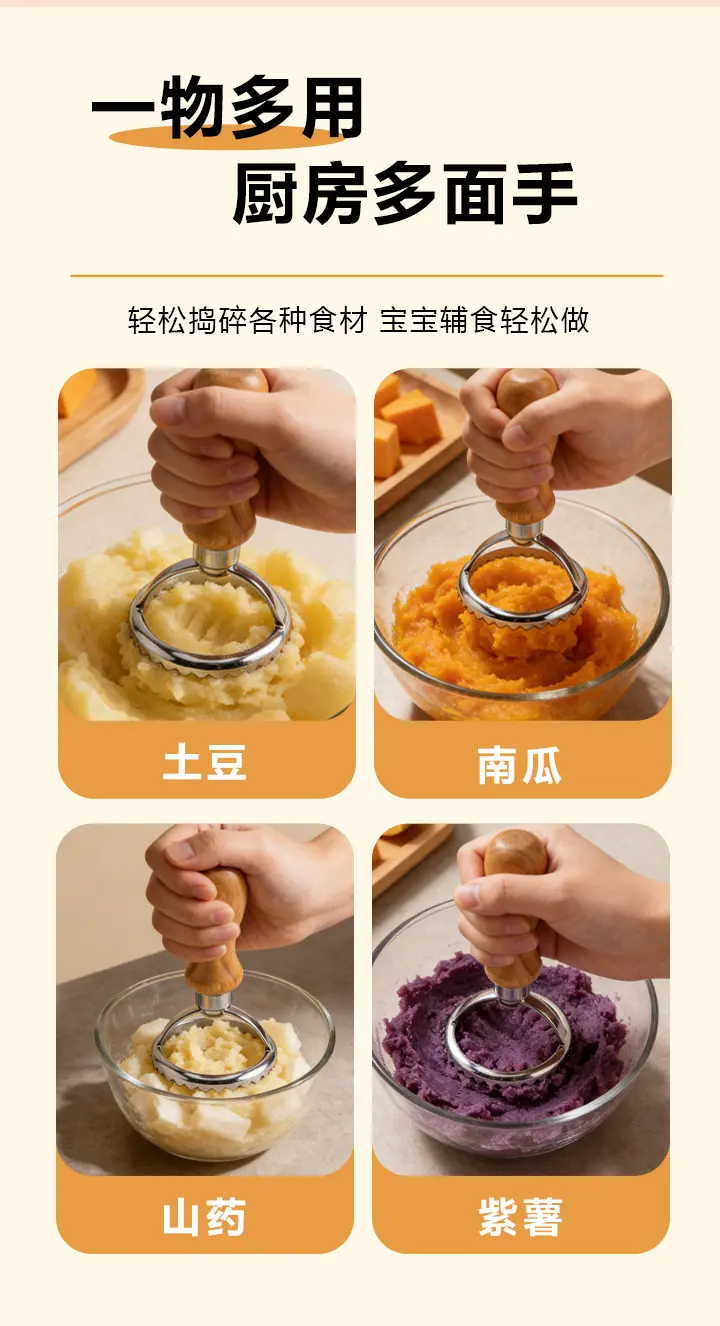 一物多用
厨房多面手

轻松捣碎各种食材 宝宝辅食轻松做

土豆

南瓜

山药

紫薯