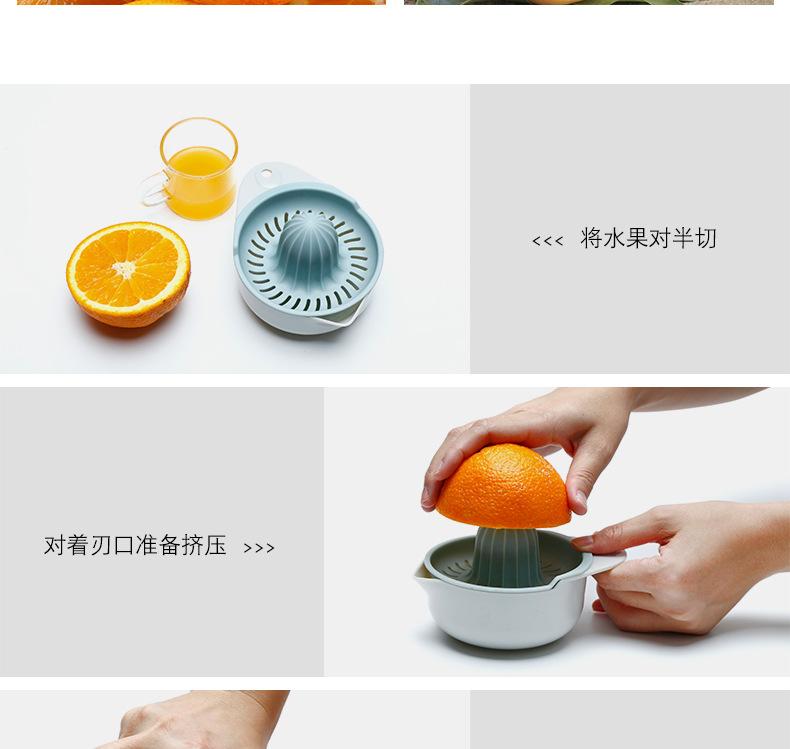 <<< 将水果对半切

对着刃口准备挤压 >>>