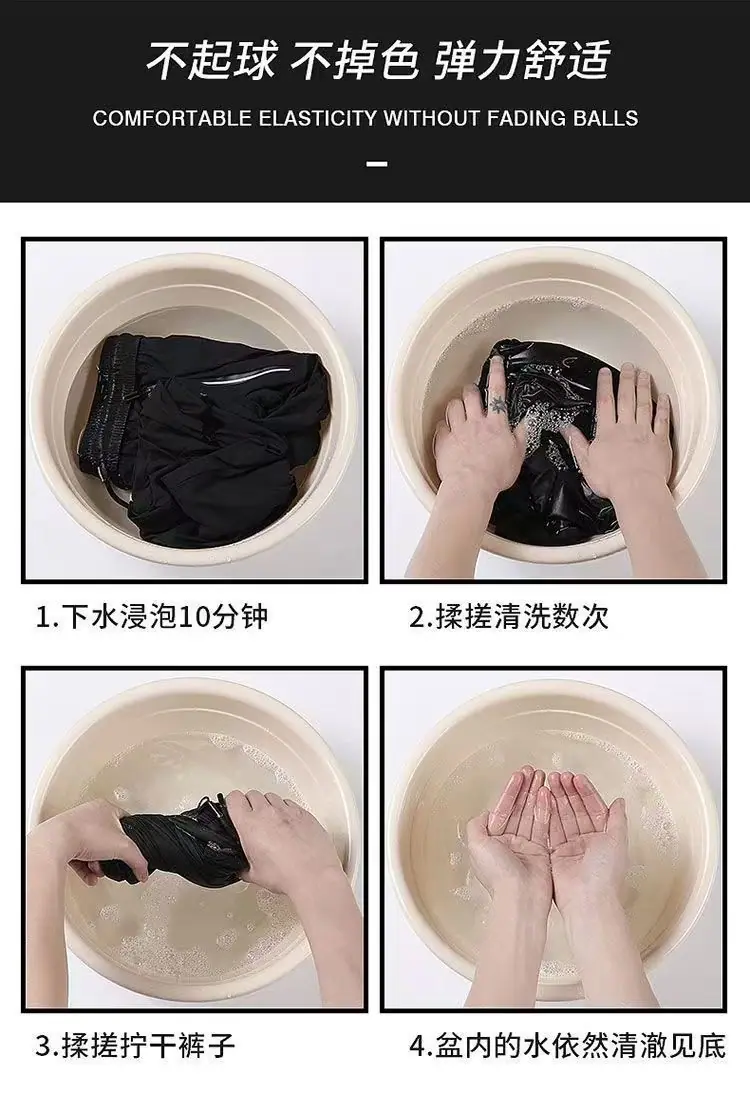 不起球 不掉色 弹力舒适

COMFORTABLE ELASTICITY WITHOUT FADING BALLS

1.下水浸泡10分钟

2.揉搓清洗数次

3.揉搓拧干裤子

4.盆内的水依然清澈见底