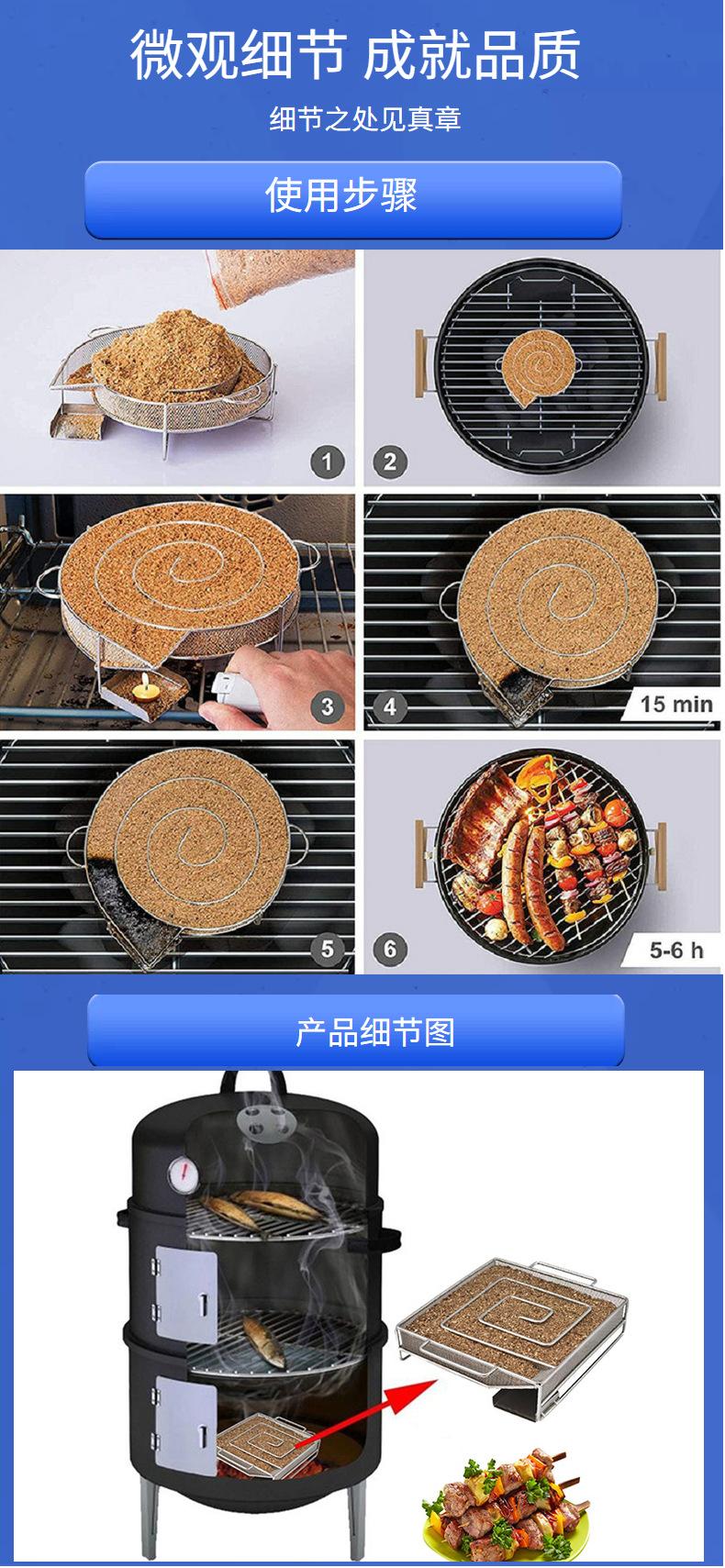 微观细节 成就品质

细节之处见真章

使用步骤

1

2

3

4

15 min

5

6

5-6 h

产品细节图