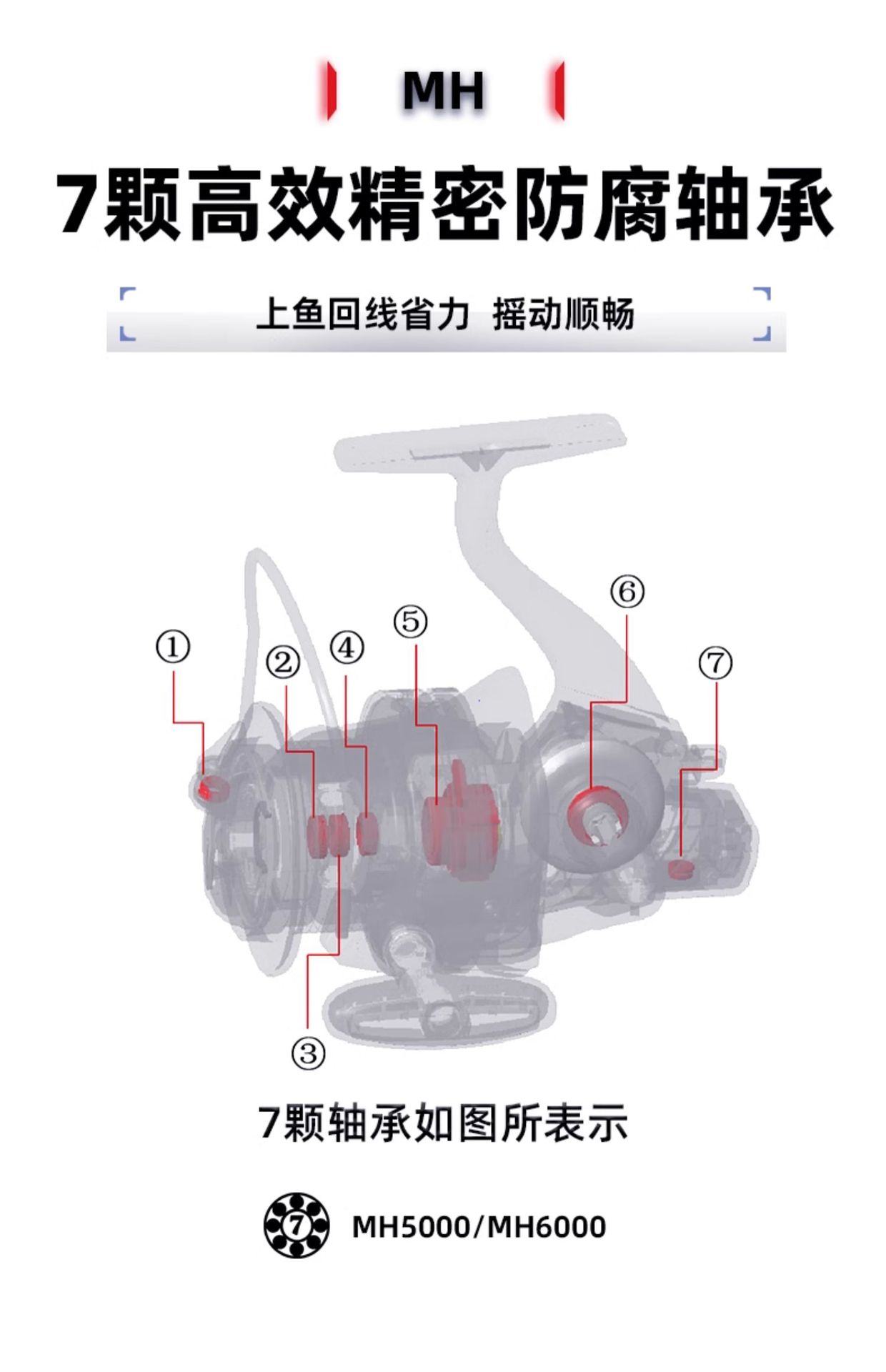 MH

7颗高效精密防腐轴承

上鱼回线省力 摇动顺畅

①
②
④
⑤
⑥
⑦
③

7颗轴承如图所表示

⑦ MH5000/MH6000