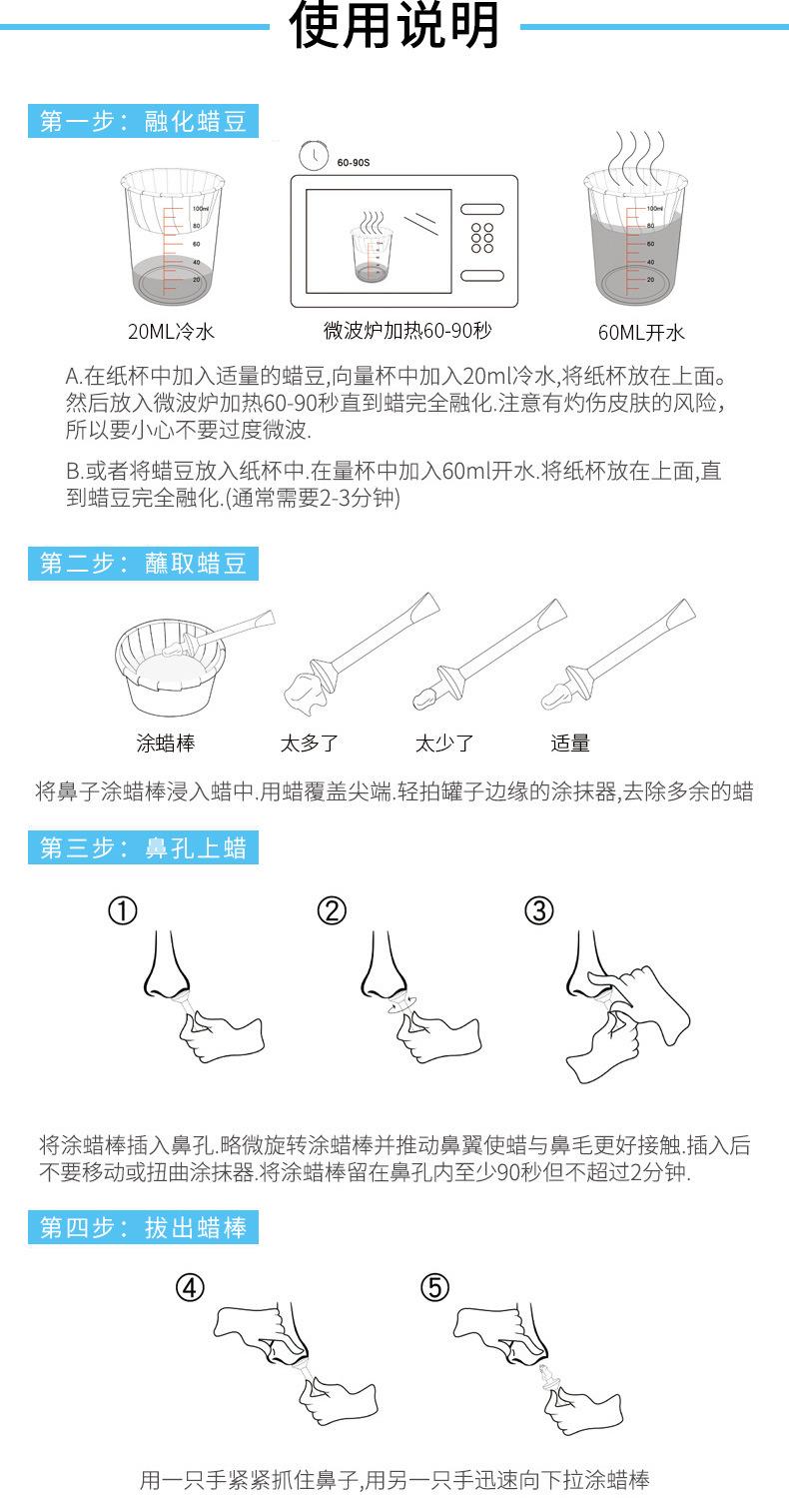 使用说明

第一步：融化蜡豆

100ml 80 60 40 20

60-90S

100ml 80 60 40 20

20ML冷水　　微波炉加热60-90秒　　60ML开水

A.在纸杯中加入适量的蜡豆,向量杯中加入20ml冷水,将纸杯放在上面。然后放入微波炉加热60-90秒直到蜡完全融化.注意有灼伤皮肤的风险,所以要小心不要过度微波.

B.或者将蜡豆放入纸杯中.在量杯中加入60ml开水.将纸杯放在上面,直到蜡豆完全融化.(通常需要2-3分钟)

第二步：蘸取蜡豆

涂蜡棒　　太多了　　太少了　　适量

将鼻子涂蜡棒浸入蜡中.用蜡覆盖尖端.轻拍罐子边缘的涂抹器,去除多余的蜡

第三步：鼻孔上蜡

①　②　③

将涂蜡棒插入鼻孔.略微旋转涂蜡棒并推动鼻翼使蜡与鼻毛更好接触.插入后不要移动或扭曲涂抹器.将涂蜡棒留在鼻孔内至少90秒但不超过2分钟.

第四步：拔出蜡棒

④　⑤

用一只手紧紧抓住鼻子,用另一只手迅速向下拉涂蜡棒