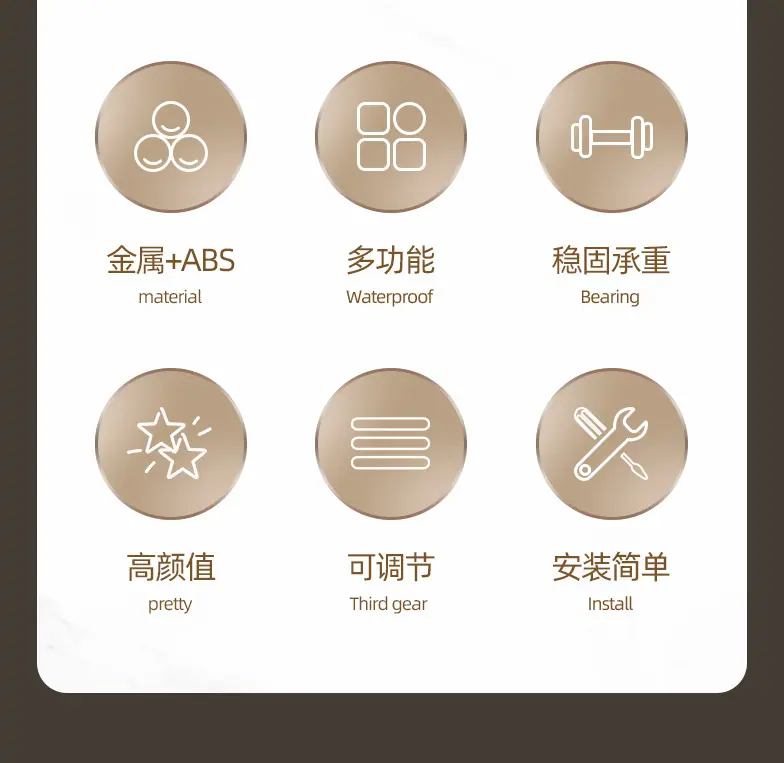 金属+ABS
material

多功能
Waterproof

稳固承重
Bearing

高颜值
pretty

可调节
Third gear

安装简单
Install