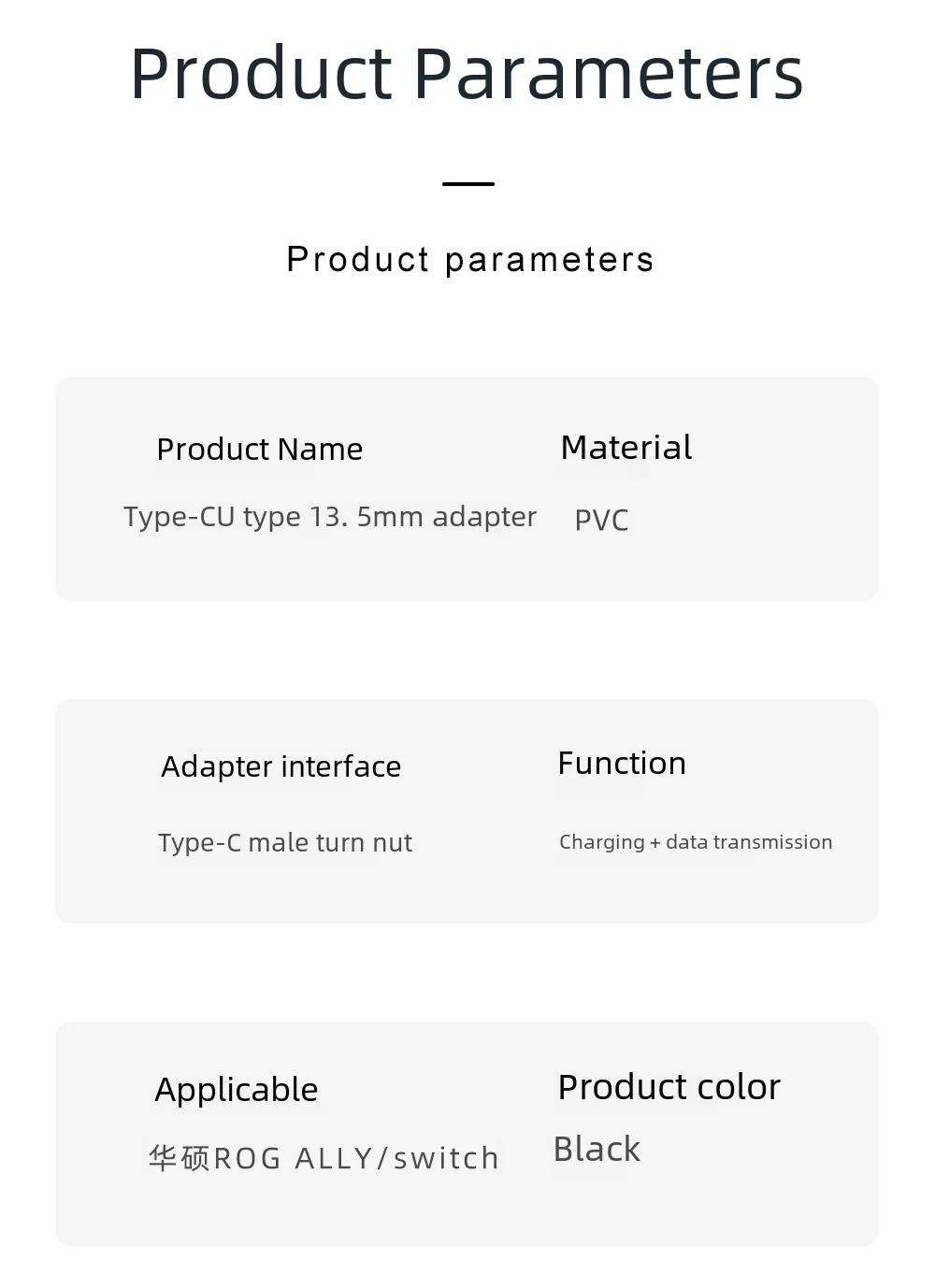 Product Parameters

Product parameters

Product Name
Type-CU type 13. 5mm adapter

Material
PVC

Adapter interface
Type-C male turn nut

Function
Charging + data transmission

Applicable
华硕ROG ALLY/switch

Product color
Black