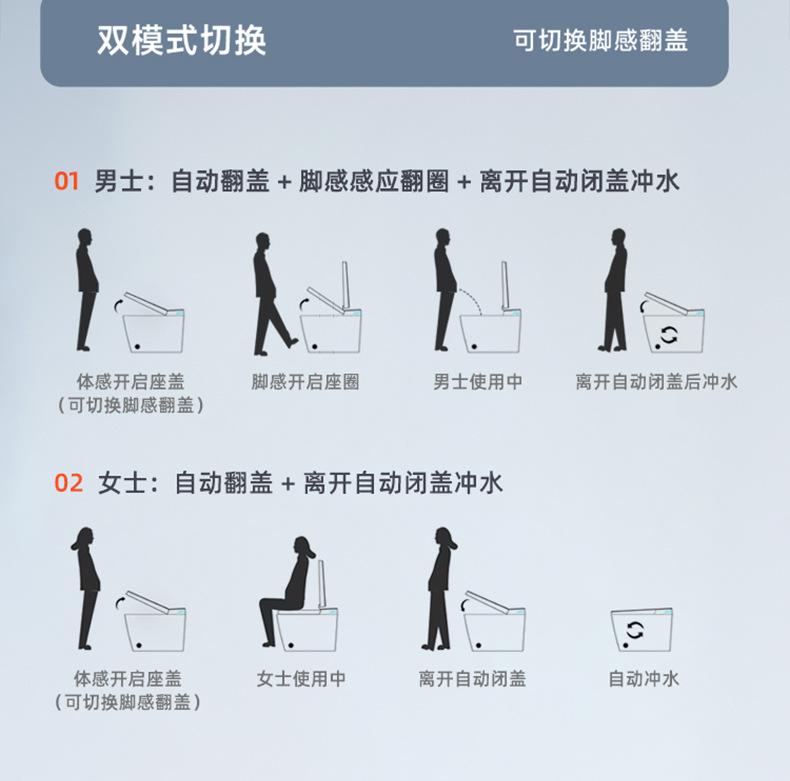 双模式切换

可切换脚感翻盖

01 男士：自动翻盖 + 脚感感应翻圈 + 离开自动闭盖冲水

体感开启座盖
（可切换脚感翻盖）

脚感开启座圈

男士使用中

离开自动闭盖后冲水

02 女士：自动翻盖 + 离开自动闭盖冲水

体感开启座盖
（可切换脚感翻盖）

女士使用中

离开自动闭盖

自动冲水