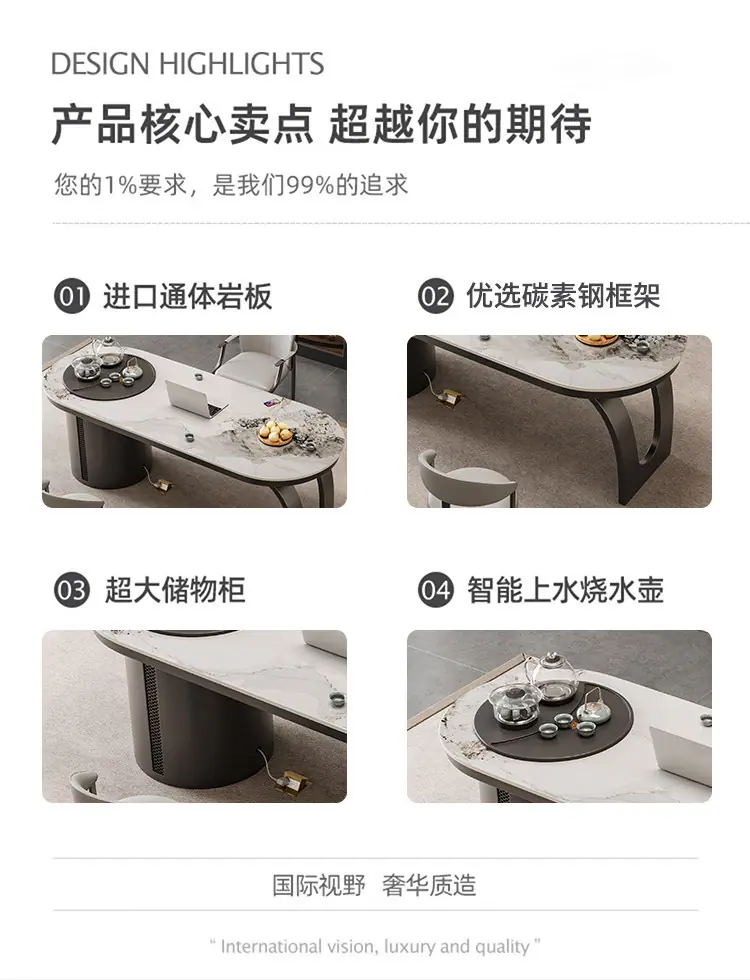 DESIGN HIGHLIGHTS

产品核心卖点 超越你的期待

您的1%要求，是我们99%的追求

01 进口通体岩板

02 优选碳素钢框架

03 超大储物柜

04 智能上水烧水壶

国际视野 奢华质造

" International vision, luxury and quality "