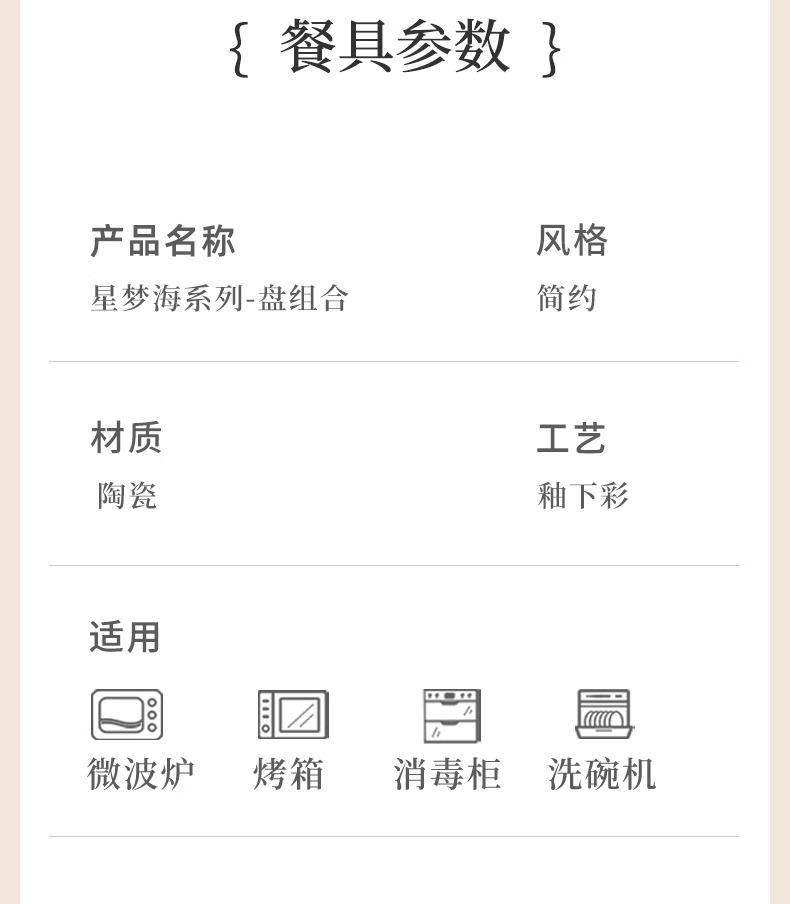 { 餐具参数 }

产品名称
星梦海系列-盘组合

风格
简约

材质
陶瓷

工艺
釉下彩

适用

微波炉 烤箱 消毒柜 洗碗机