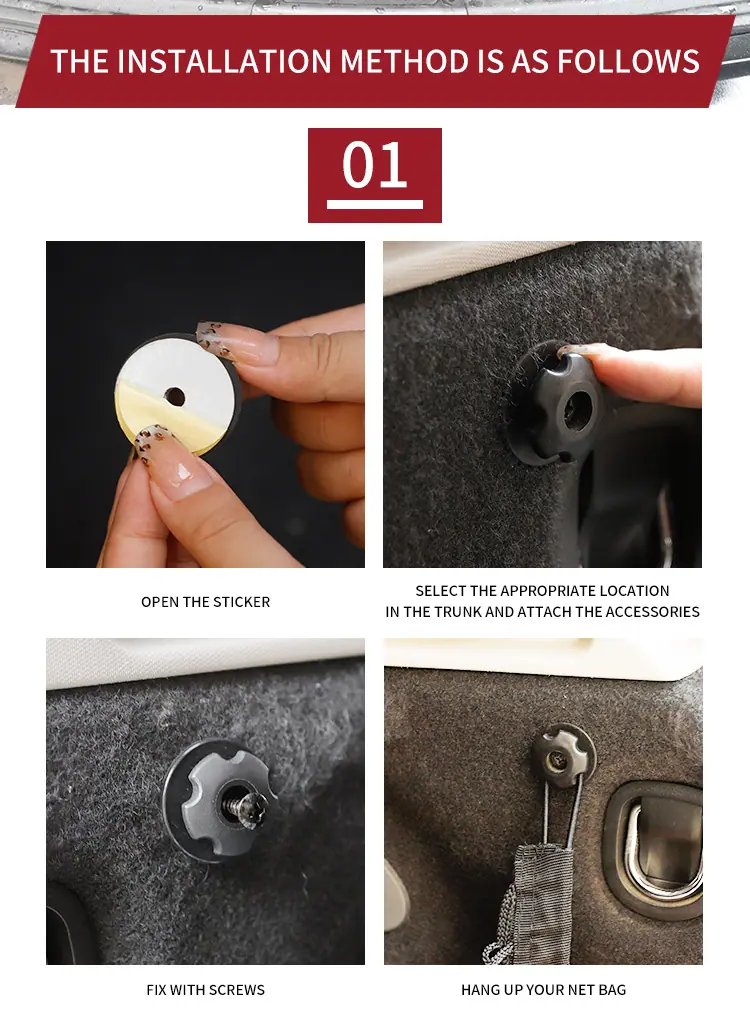 THE INSTALLATION METHOD IS AS FOLLOWS

01

OPEN THE STICKER

SELECT THE APPROPRIATE LOCATION IN THE TRUNK AND ATTACH THE ACCESSORIES

FIX WITH SCREWS

HANG UP YOUR NET BAG