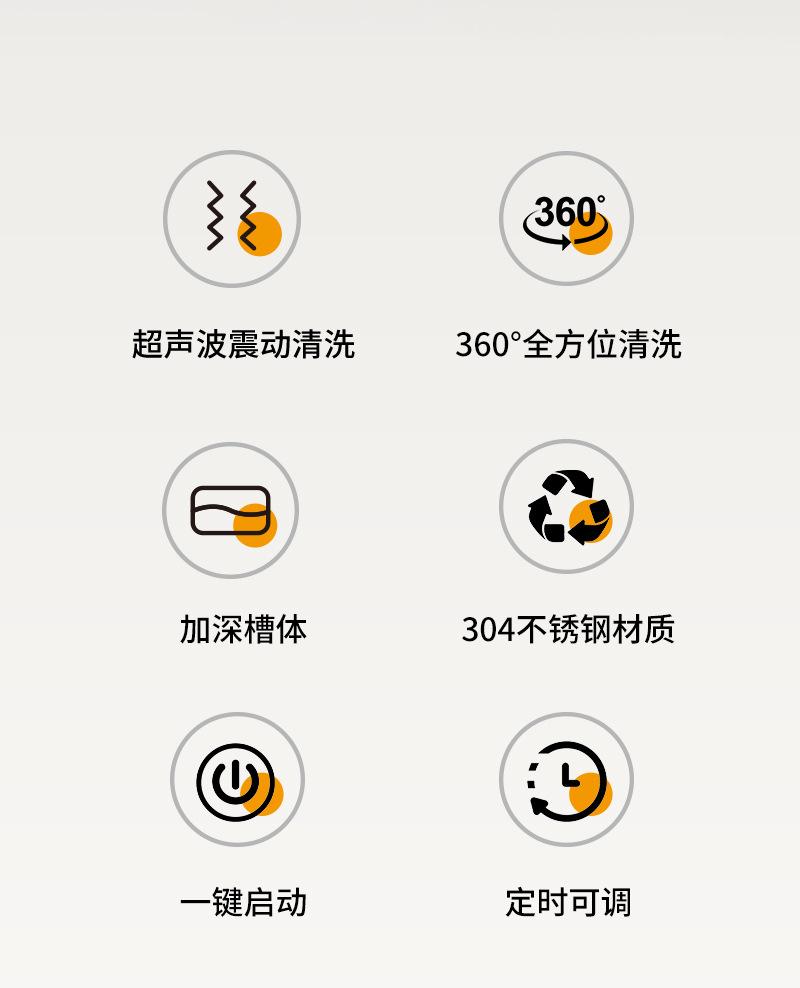 360°

超声波震动清洗

360°全方位清洗

加深槽体

304不锈钢材质

一键启动

定时可调