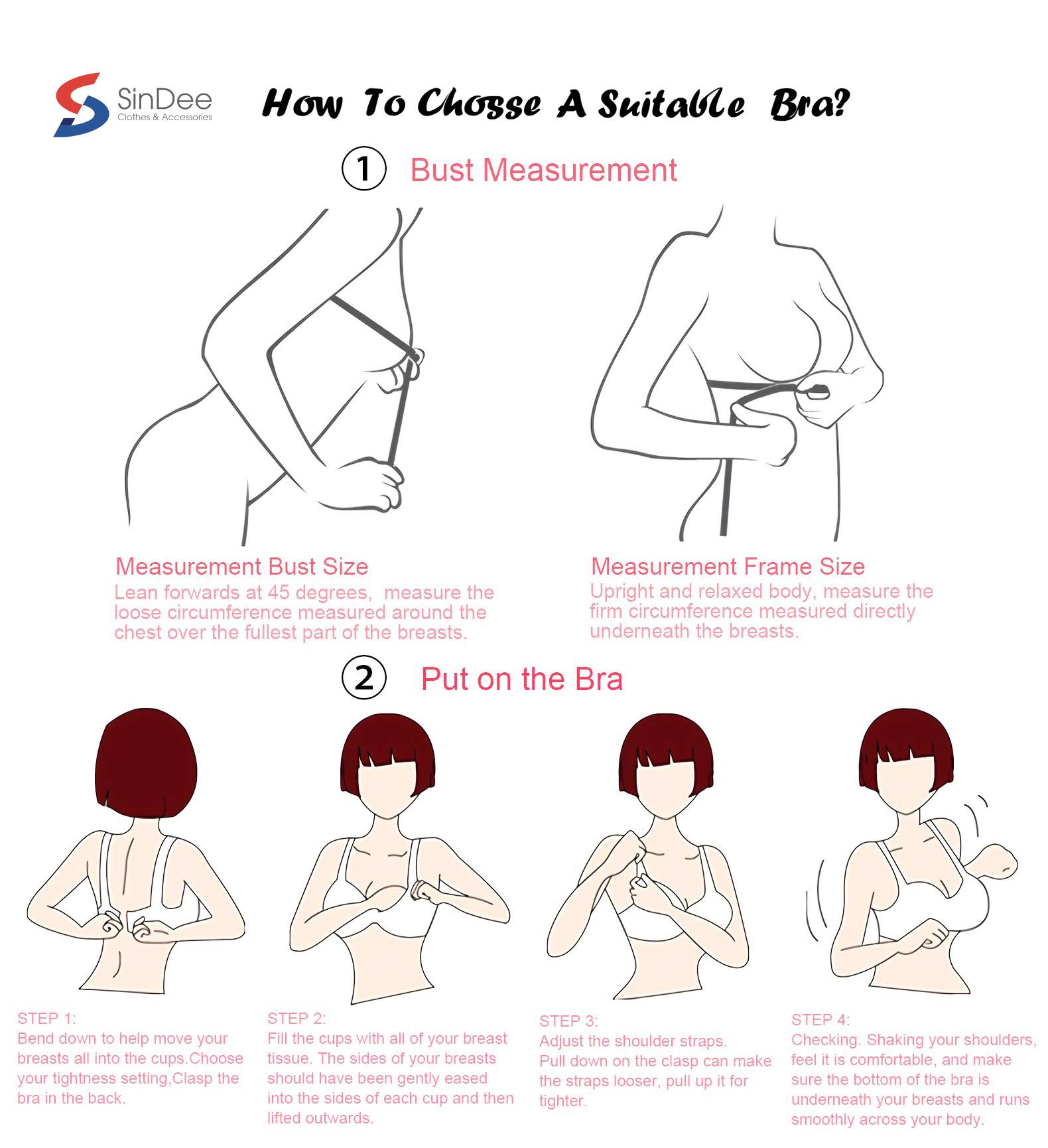 SinDee
Clothes & Accessories

How To Chosse A Suitable Bra?

1 Bust Measurement

Measurement Bust Size
Lean forwards at 45 degrees, measure the loose circumference measured around the chest over the fullest part of the breasts.

Measurement Frame Size
Upright and relaxed body, measure the firm circumference measured directly underneath the breasts.

2 Put on the Bra

STEP 1:
Bend down to help move your breasts all into the cups.Choose your tightness setting,Clasp the bra in the back.

STEP 2:
Fill the cups with all of your breast tissue. The sides of your breasts should have been gently eased into the sides of each cup and then lifted outwards.

STEP 3:
Adjust the shoulder straps.
Pull down on the clasp can make the straps looser, pull up it for tighter.

STEP 4:
Checking. Shaking your shoulders, feel it is comfortable, and make sure the bottom of the bra is underneath your breasts and runs smoothly across your body.