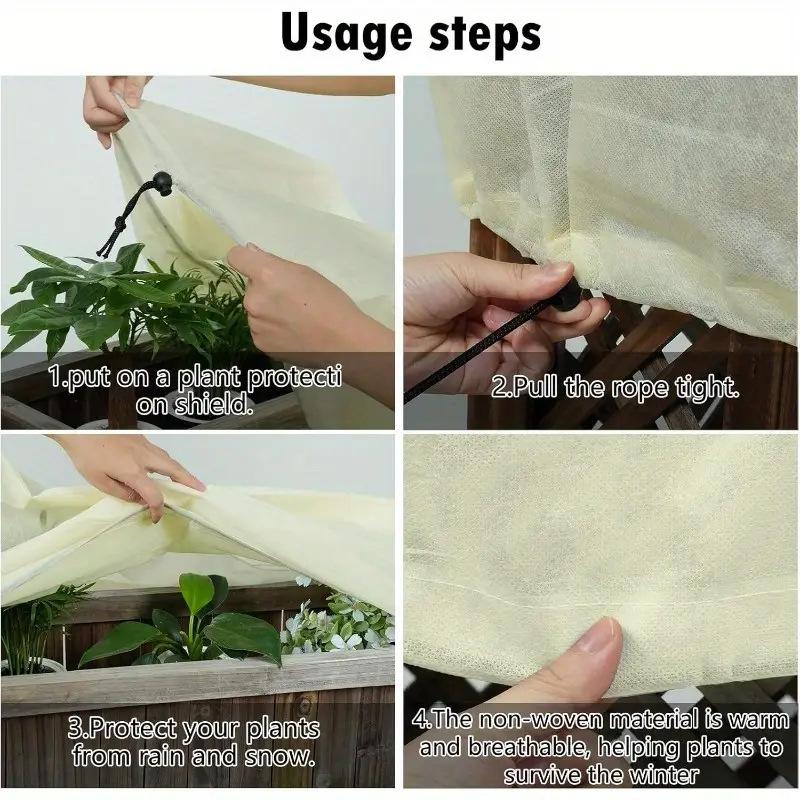 Usage steps

1.put on a plant protecti on shield.

2.Pull the rope tight.

3.Protect your plants from rain and snow.

4.The non-woven material is warm and breathable, helping plants to survive the winter