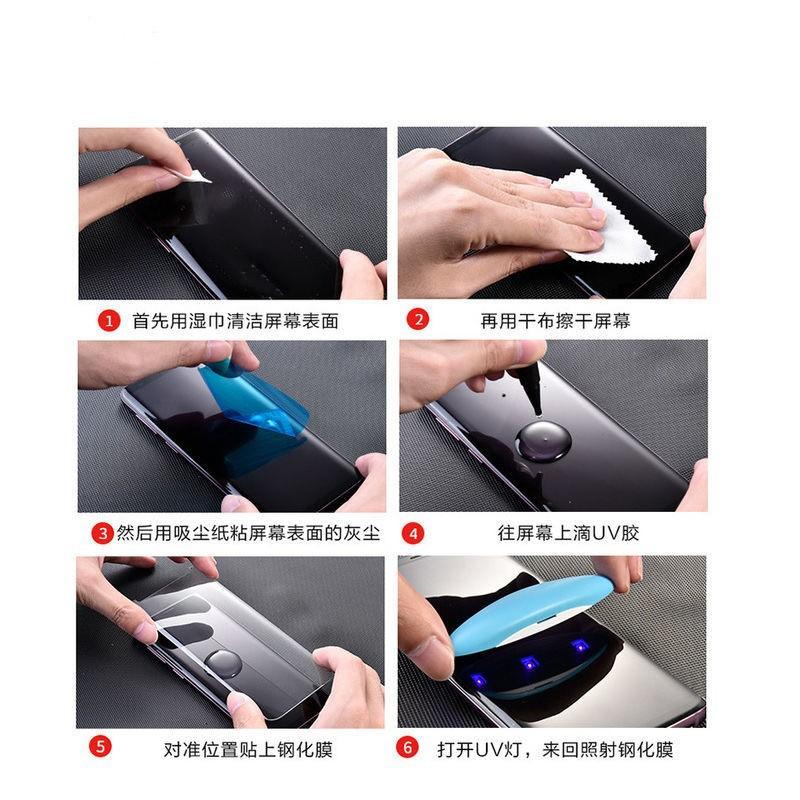 1 首先用湿巾清洁屏幕表面

2 再用干布擦干屏幕

3 然后用吸尘纸粘屏幕表面的灰尘

4 往屏幕上滴UV胶

5 对准位置贴上钢化膜

6 打开UV灯，来回照射钢化膜