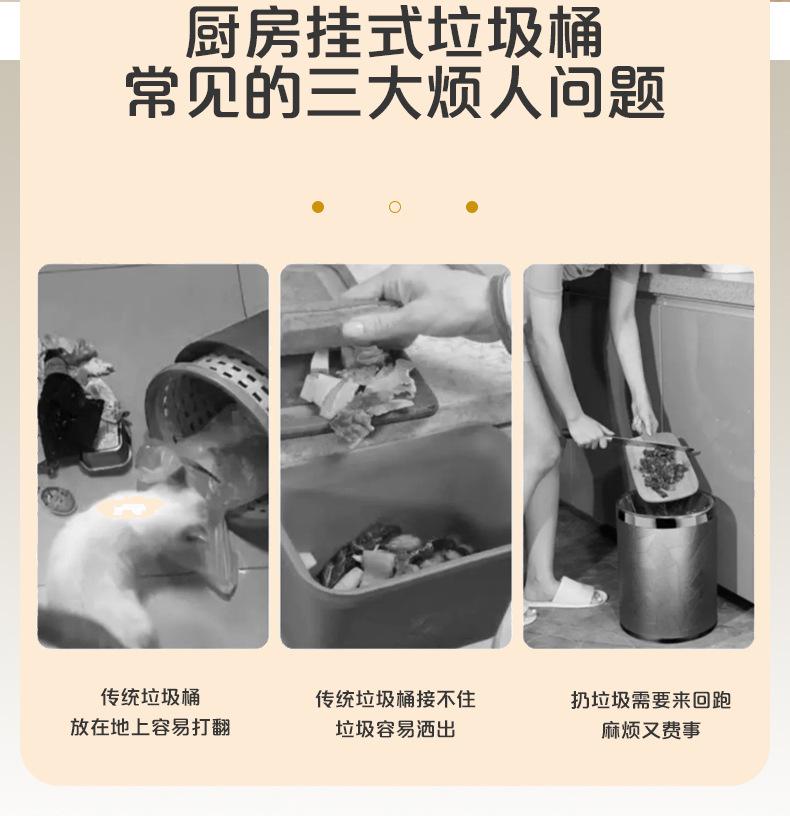 厨房挂式垃圾桶
常见的三大烦人问题

传统垃圾桶
放在地上容易打翻

传统垃圾桶接不住
垃圾容易洒出

扔垃圾需要来回跑
麻烦又费事