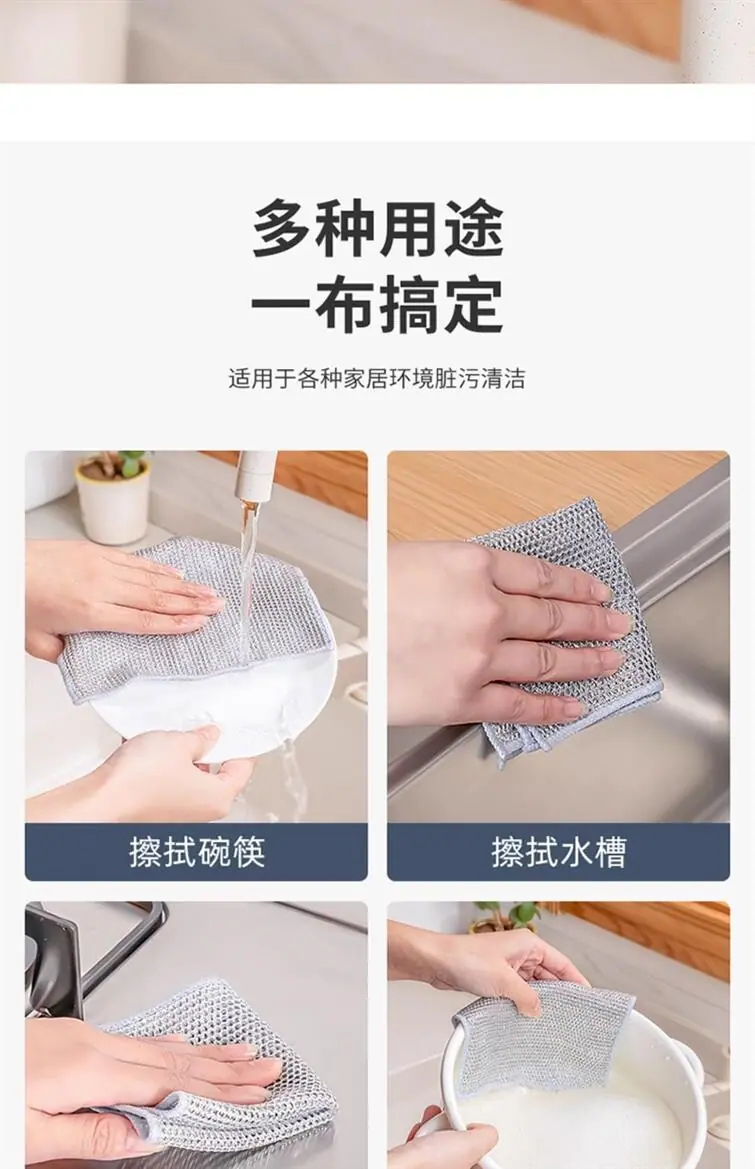 多种用途
一布搞定

适用于各种家居环境脏污清洁

擦拭碗筷

擦拭水槽