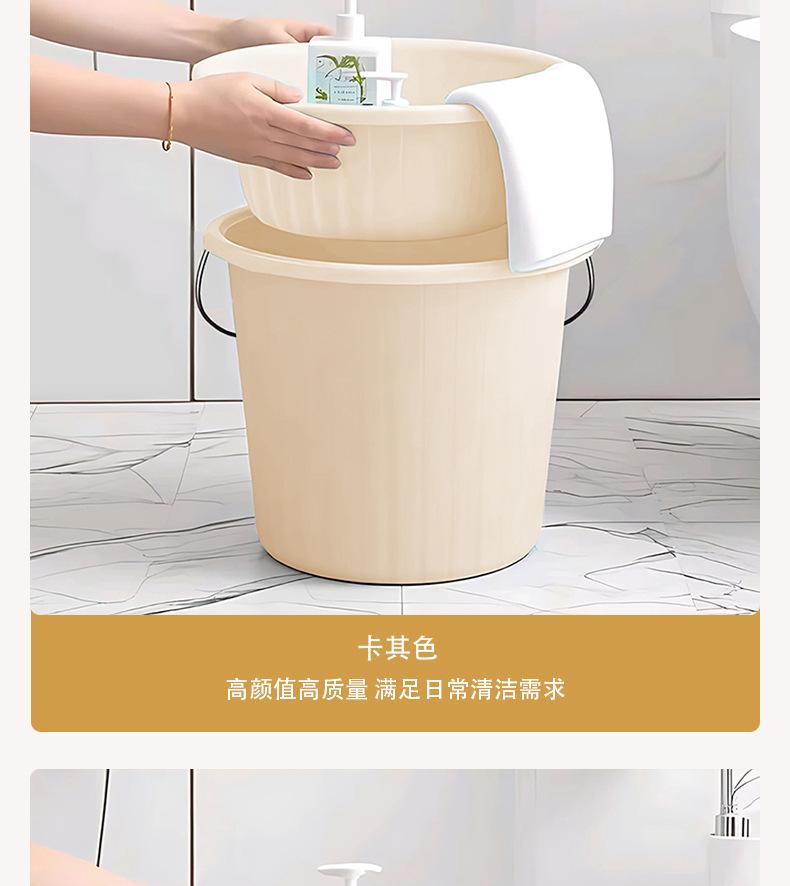 卡其色

高颜值高质量 满足日常清洁需求