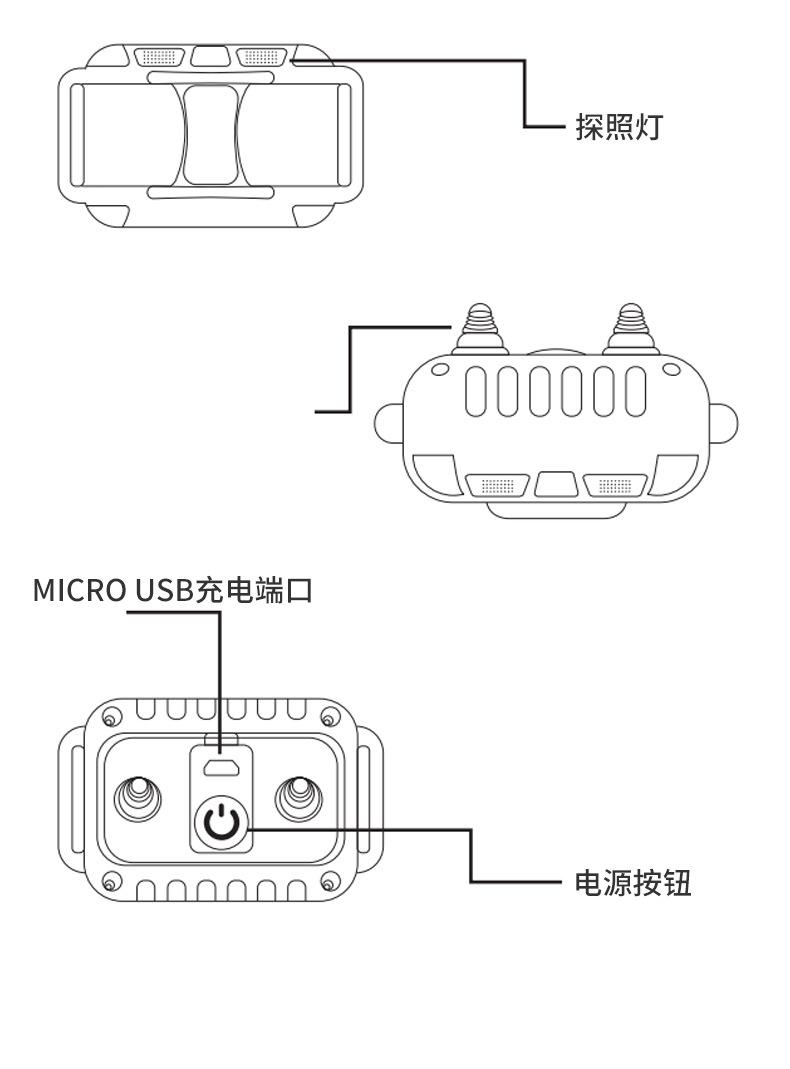 探照灯

MICRO USB充电端口

电源按钮