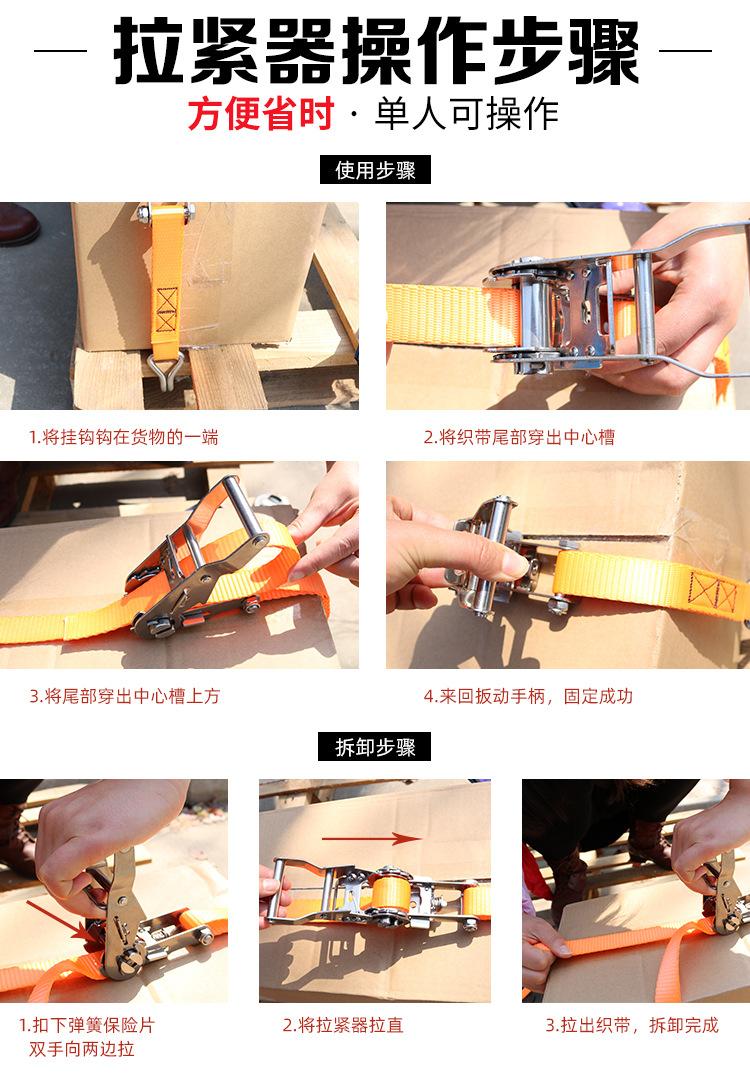 拉紧器操作步骤

方便省时 · 单人可操作

使用步骤

1.将挂钩钩在货物的一端

2.将织带尾部穿出中心槽

3.将尾部穿出中心槽上方

4.来回扳动手柄，固定成功

拆卸步骤

1.扣下弹簧保险片
双手向两边拉

2.将拉紧器拉直

3.拉出织带，拆卸完成