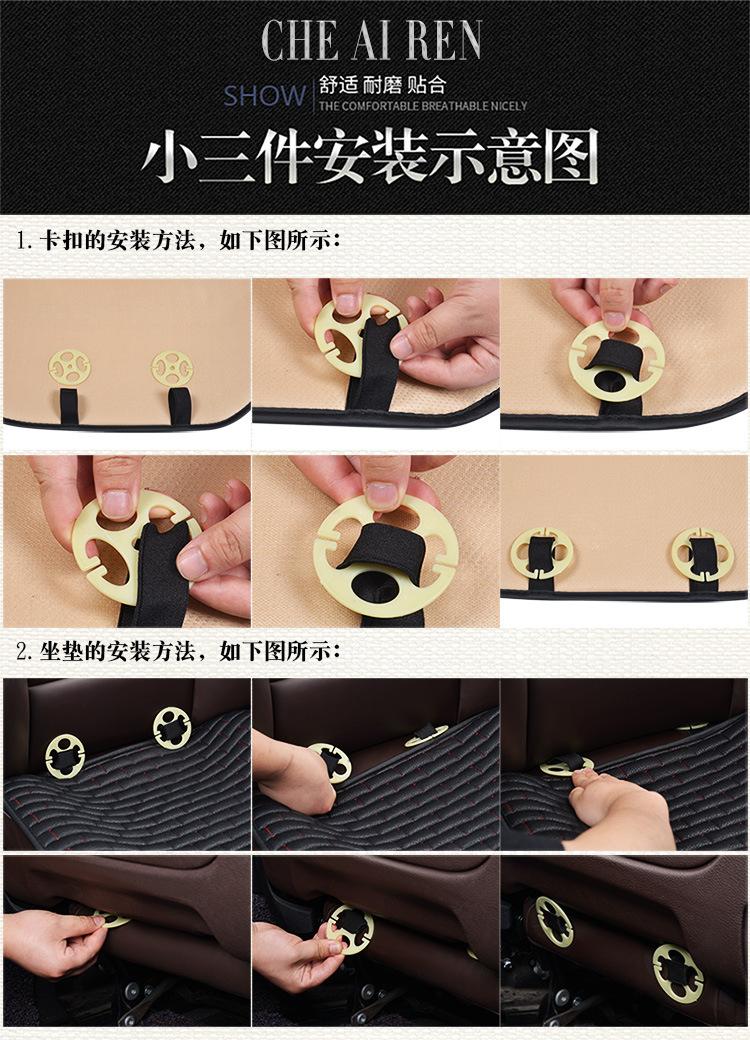 CHE AI REN

SHOW 舒适 耐磨 贴合
THE COMFORTABLE BREATHABLE NICELY

小三件安装示意图

1. 卡扣的安装方法，如下图所示：

2. 坐垫的安装方法，如下图所示：