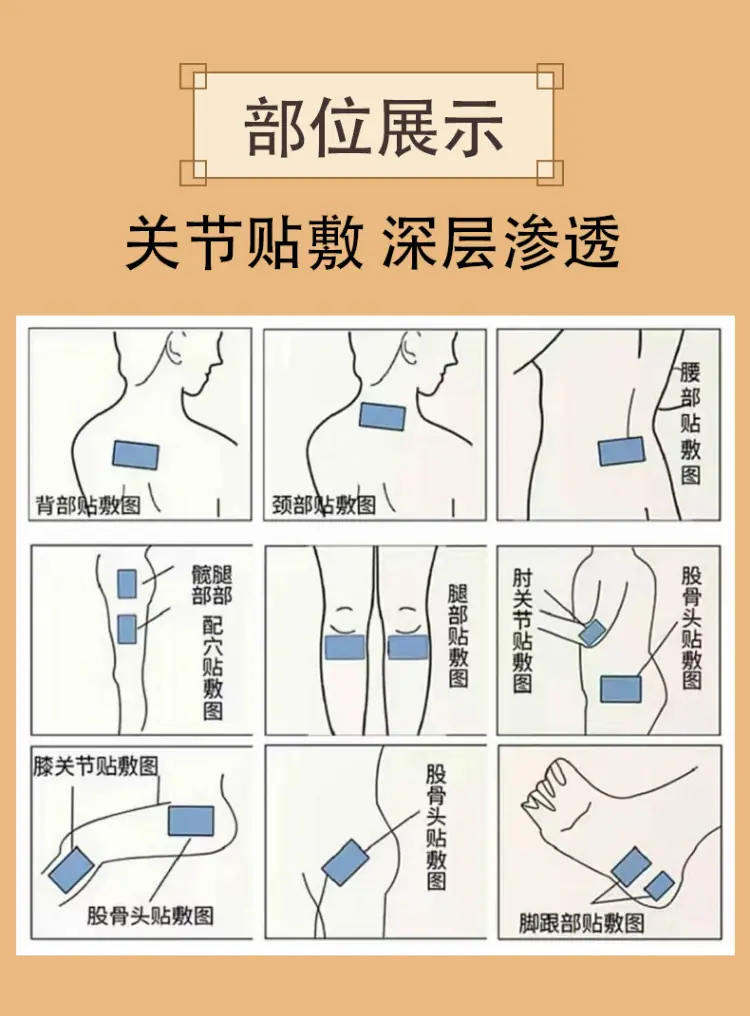 部位展示

关节贴敷 深层渗透

背部贴敷图

颈部贴敷图

腰部贴敷图

髋部 腿部

配穴贴敷图

腿部贴敷图

肘关节贴敷图

股骨头贴敷图

膝关节贴敷图

股骨头贴敷图

股骨头贴敷图

脚跟部贴敷图