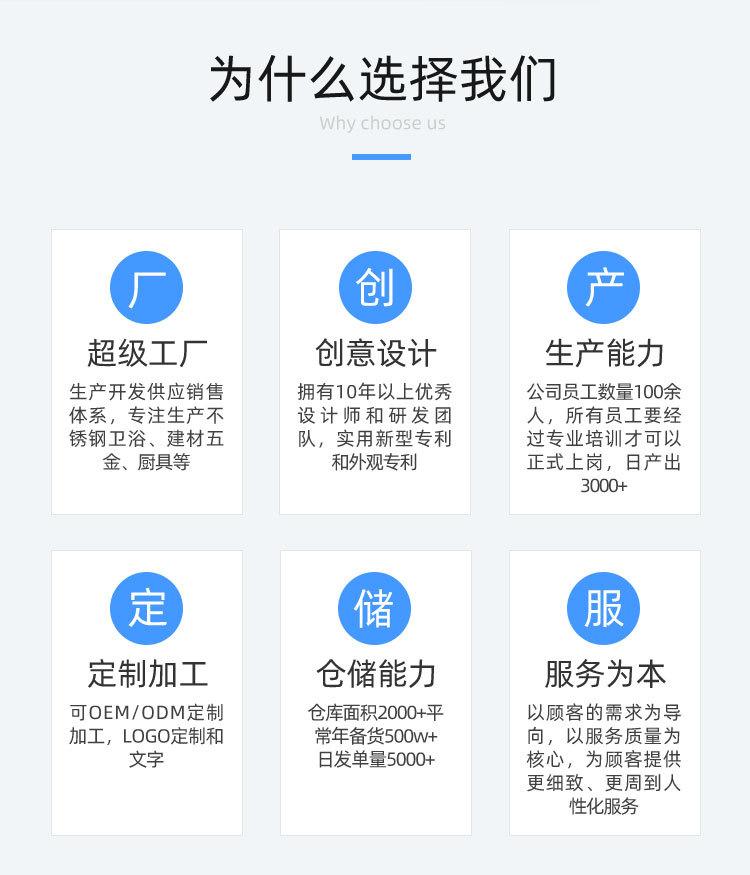 为什么选择我们

Why choose us

厂

超级工厂

生产开发供应销售体系，专注生产不锈钢卫浴、建材五金、厨具等

创

创意设计

拥有10年以上优秀设计师和研发团队，实用新型专利和外观专利

产

生产能力

公司员工数量100余人，所有员工要经过专业培训才可以正式上岗，日产出3000+

定

定制加工

可OEM/ODM定制加工，LOGO定制和文字

储

仓储能力

仓库面积2000+平
常年备货500w+
日发单量5000+

服

服务为本

以顾客的需求为导向，以服务质量为核心，为顾客提供更细致、更周到人性化服务