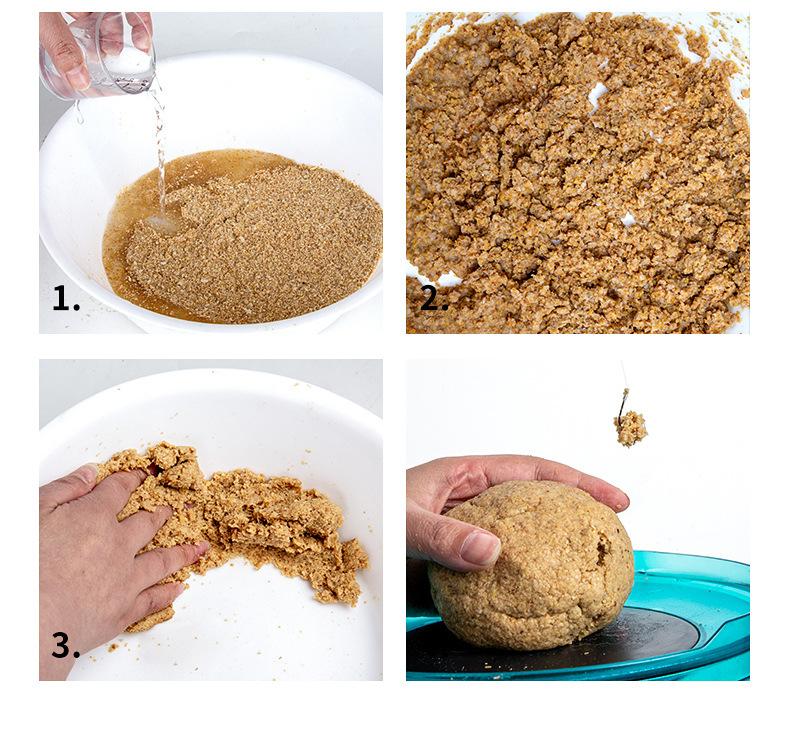 1.

2.

3.