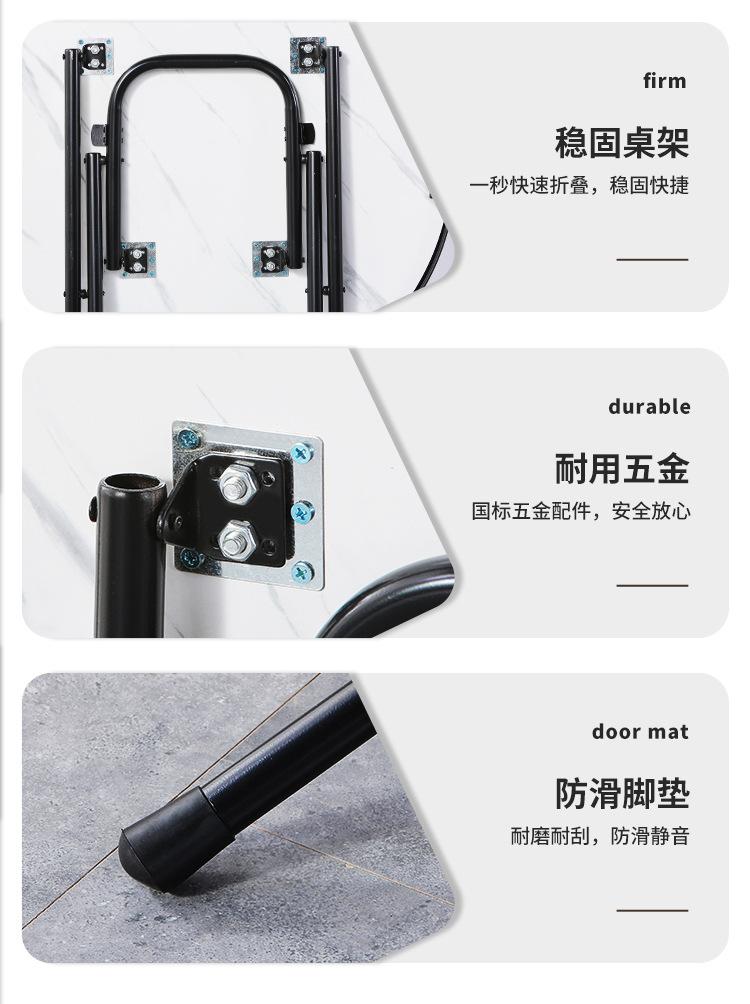 firm

稳固桌架

一秒快速折叠，稳固快捷

durable

耐用五金

国标五金配件，安全放心

door mat

防滑脚垫

耐磨耐刮，防滑静音