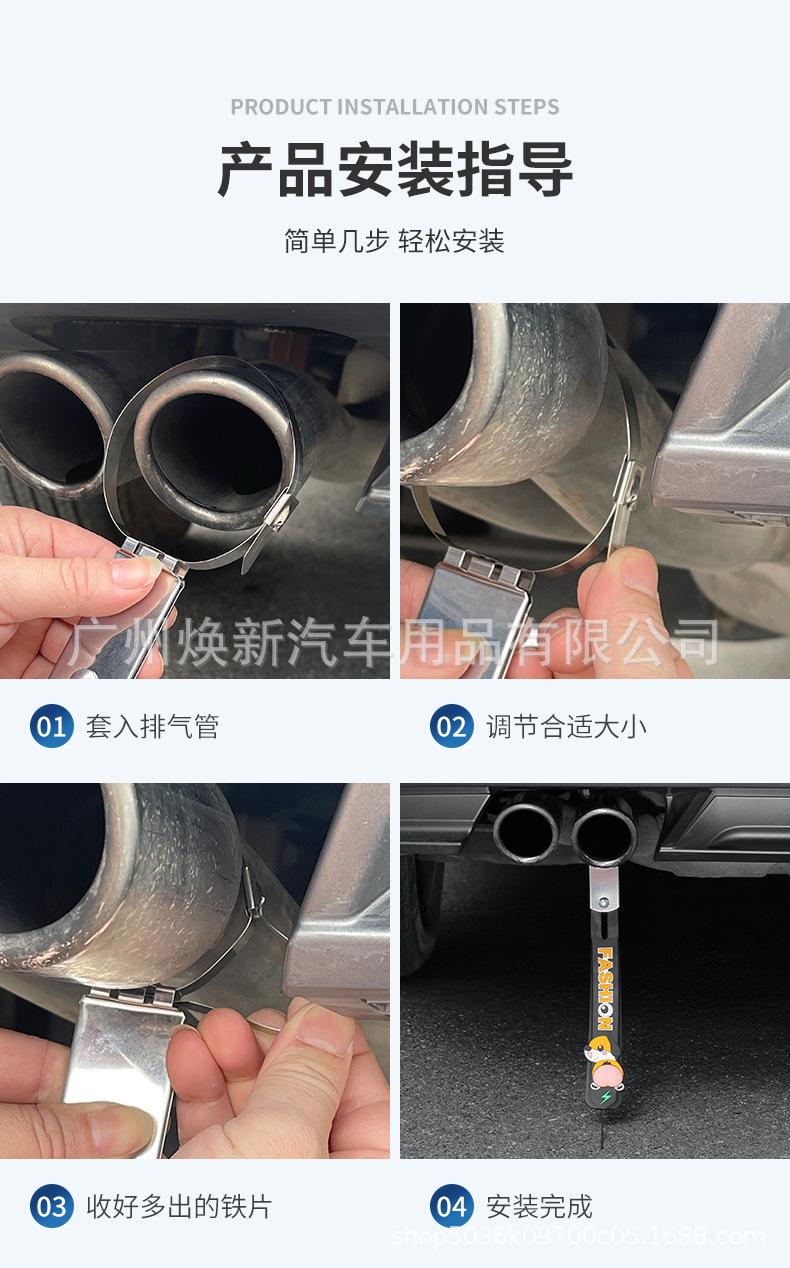 PRODUCT INSTALLATION STEPS

产品安装指导

简单几步 轻松安装

广州焕新汽车用品有限公司

01 套入排气管

02 调节合适大小

FASHION

03 收好多出的铁片

04 安装完成

shop5036k09700c05.1688.com