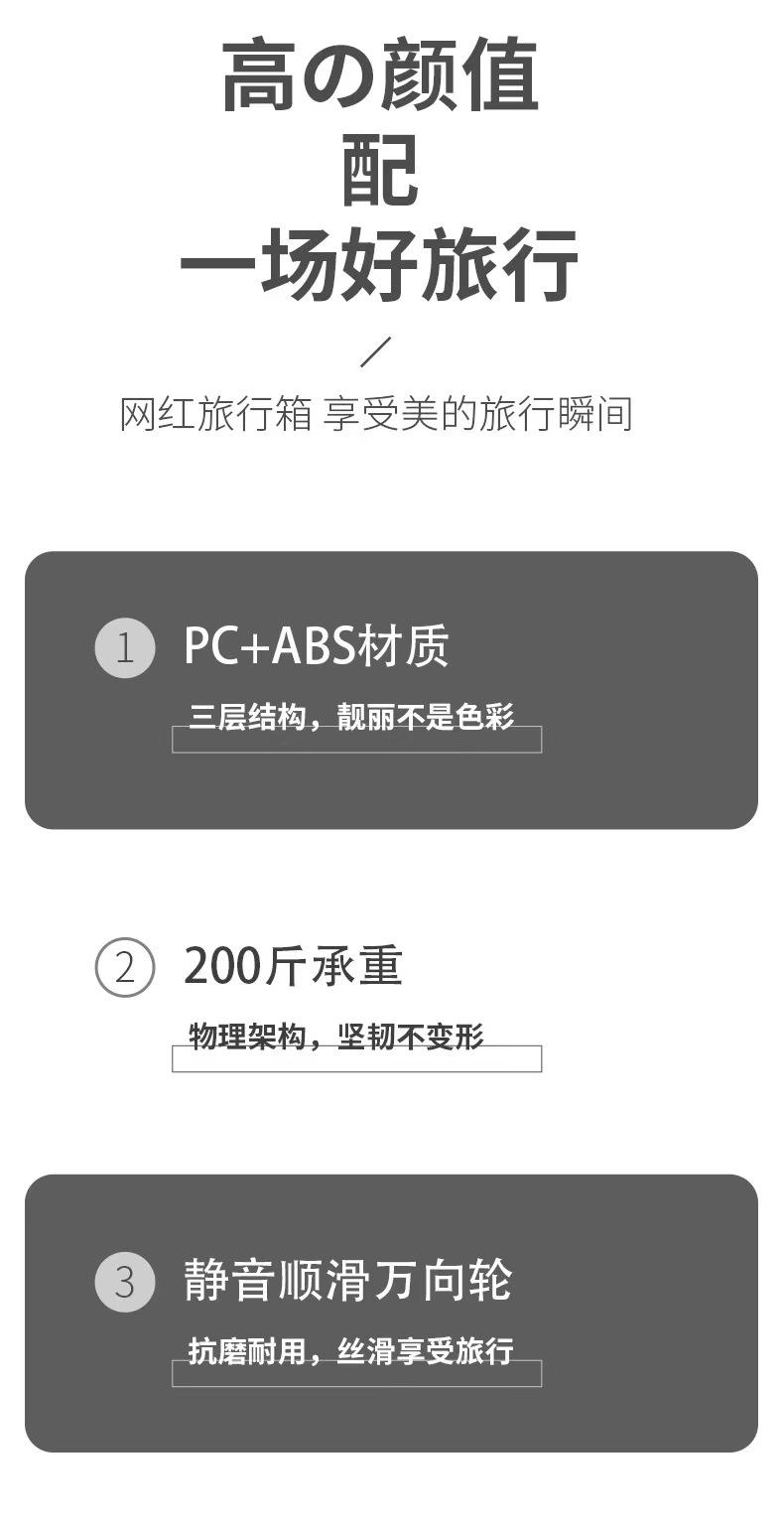 高の颜值
配
一场好旅行

/
网红旅行箱 享受美的旅行瞬间

1 PC+ABS材质

三层结构，靓丽不是色彩

2 200斤承重

物理架构，坚韧不变形

3 静音顺滑万向轮

抗磨耐用，丝滑享受旅行