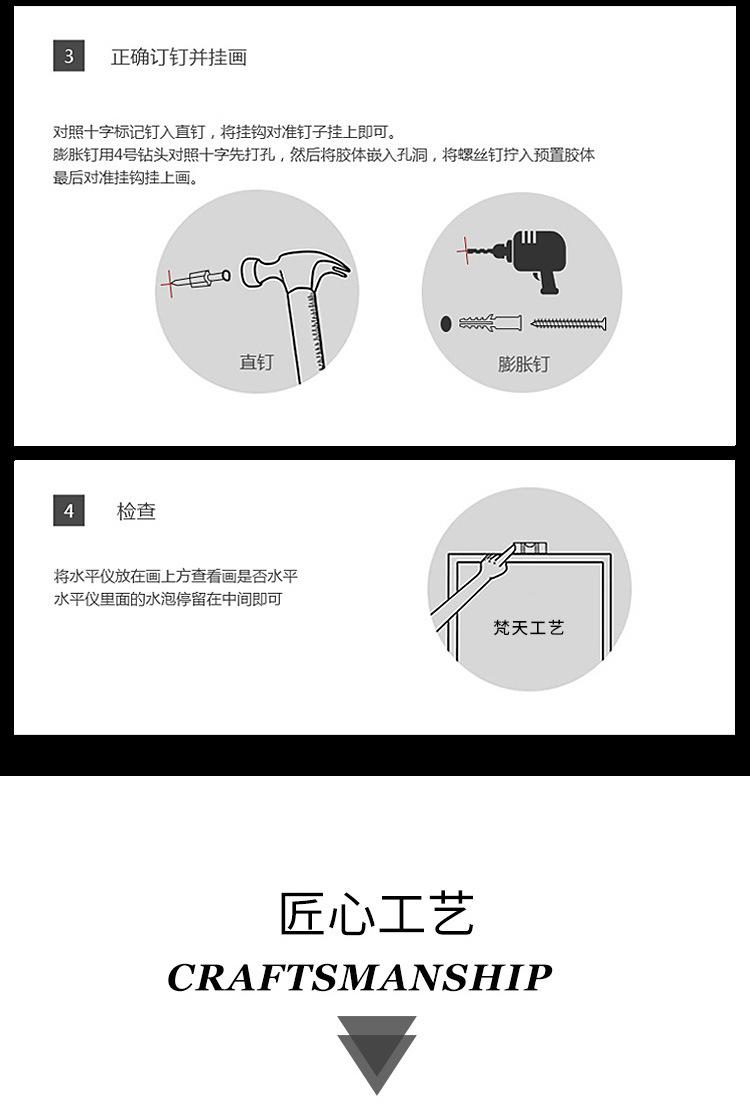 3 正确订钉并挂画

对照十字标记钉入直钉，将挂钩对准钉子挂上即可。
膨胀钉用4号钻头对照十字先打孔，然后将胶体嵌入孔洞，将螺丝钉拧入预置胶体
最后对准挂钩挂上画。

直钉

膨胀钉

4 检查

将水平仪放在画上方查看画是否水平
水平仪里面的水泡停留在中间即可

梵天工艺

匠心工艺
CRAFTSMANSHIP