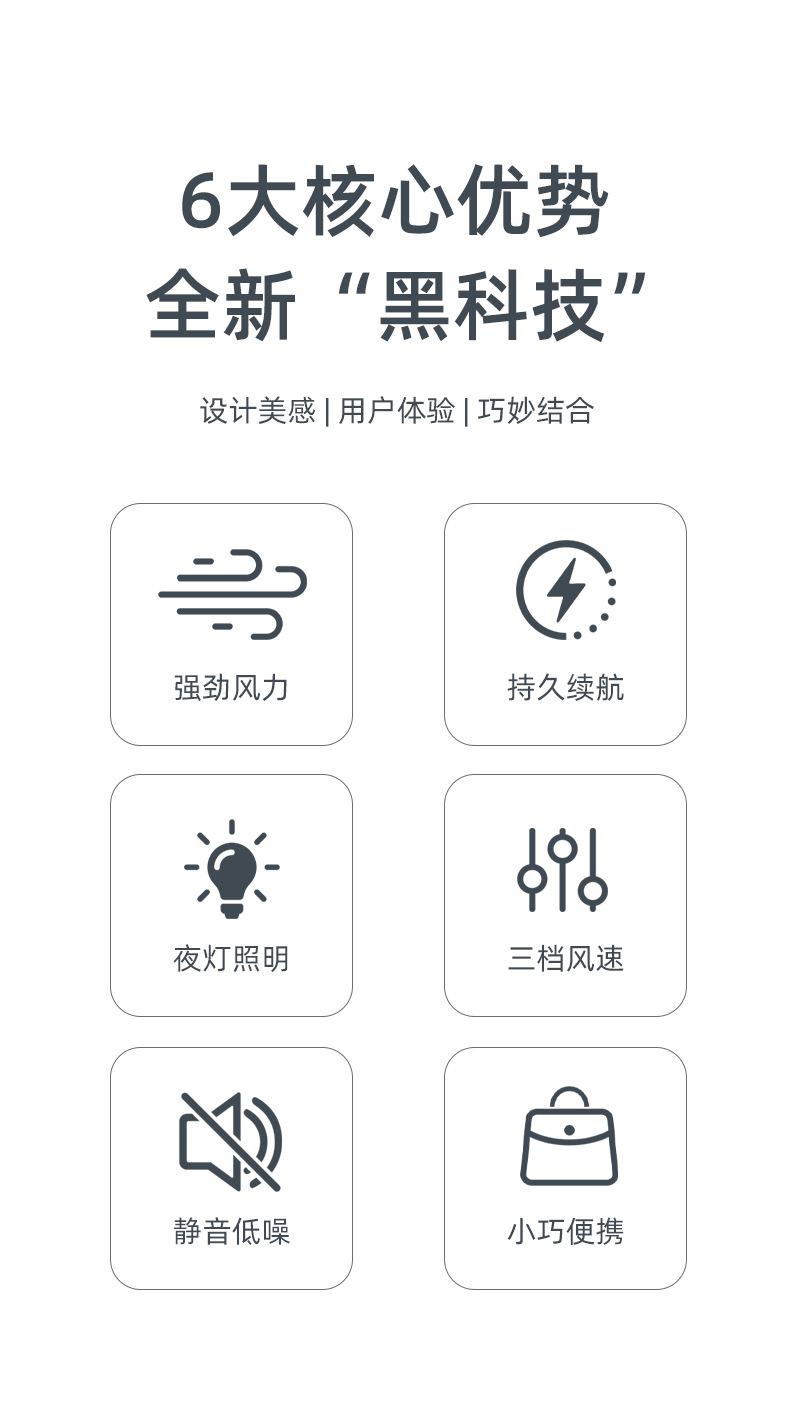 6大核心优势
全新“黑科技”

设计美感 | 用户体验 | 巧妙结合

强劲风力

持久续航

夜灯照明

三档风速

静音低噪

小巧便携