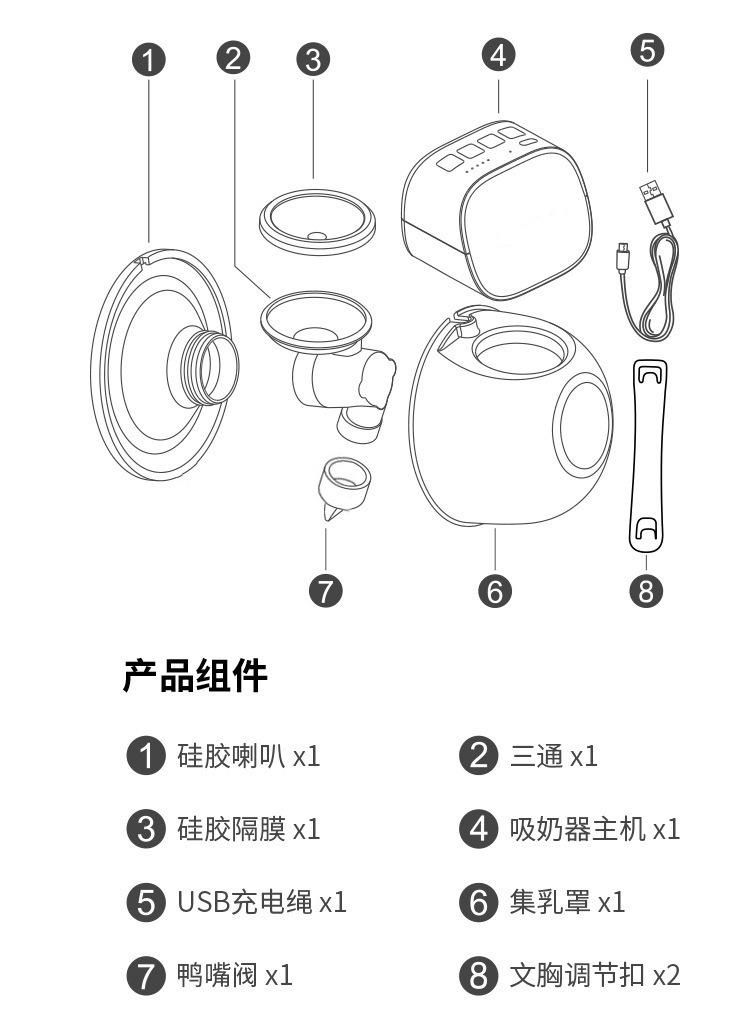 1 2 3 4 5

7 6 8

产品组件

1 硅胶喇叭 x1
2 三通 x1
3 硅胶隔膜 x1
4 吸奶器主机 x1
5 USB充电绳 x1
6 集乳罩 x1
7 鸭嘴阀 x1
8 文胸调节扣 x2