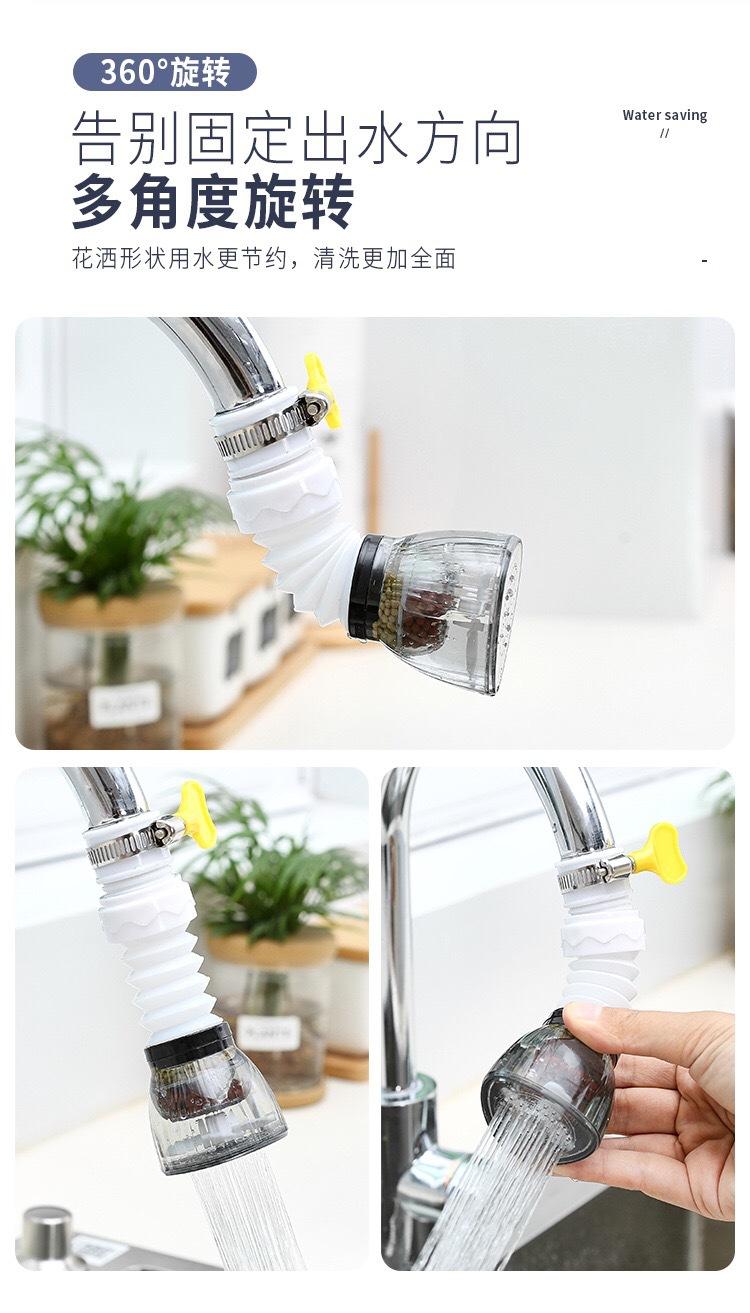 360°旋转

告别固定出水方向

多角度旋转

花洒形状用水更节约，清洗更加全面

Water saving
//

-