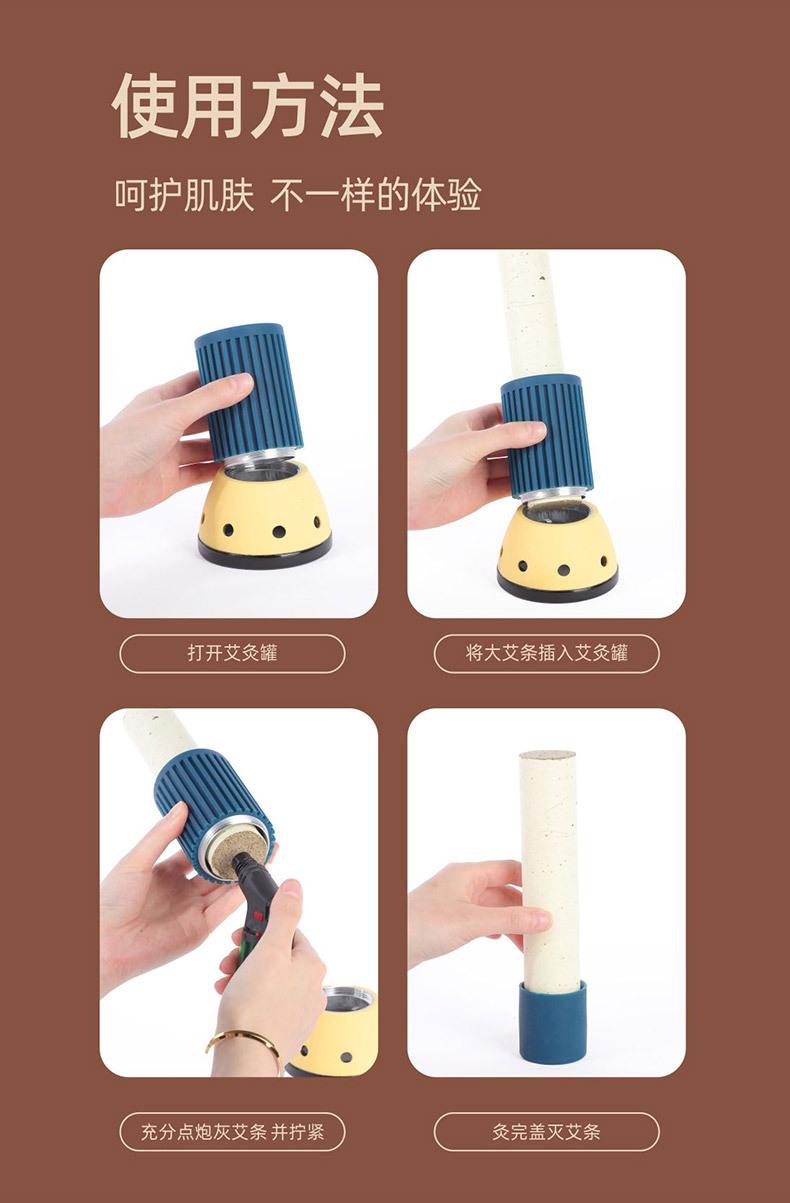 使用方法

呵护肌肤 不一样的体验

打开艾灸罐

将大艾条插入艾灸罐

充分点炮灰艾条 并拧紧

灸完盖灭艾条