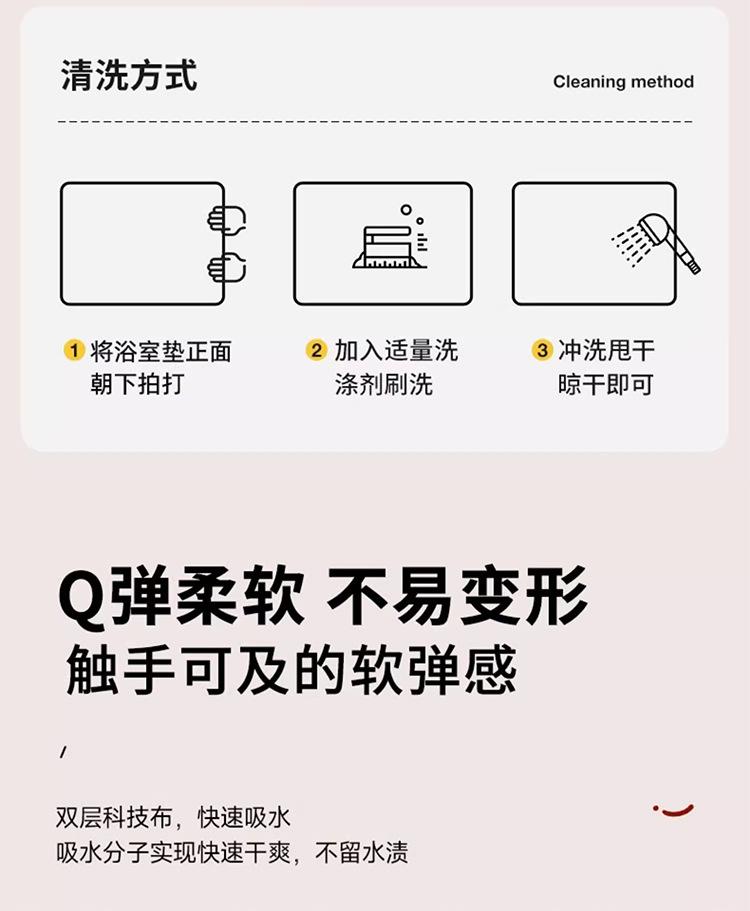 清洗方式

Cleaning method

1 将浴室垫正面朝下拍打

2 加入适量洗涤剂刷洗

3 冲洗甩干晾干即可

Q弹柔软 不易变形

触手可及的软弹感

/

双层科技布，快速吸水
吸水分子实现快速干爽，不留水渍