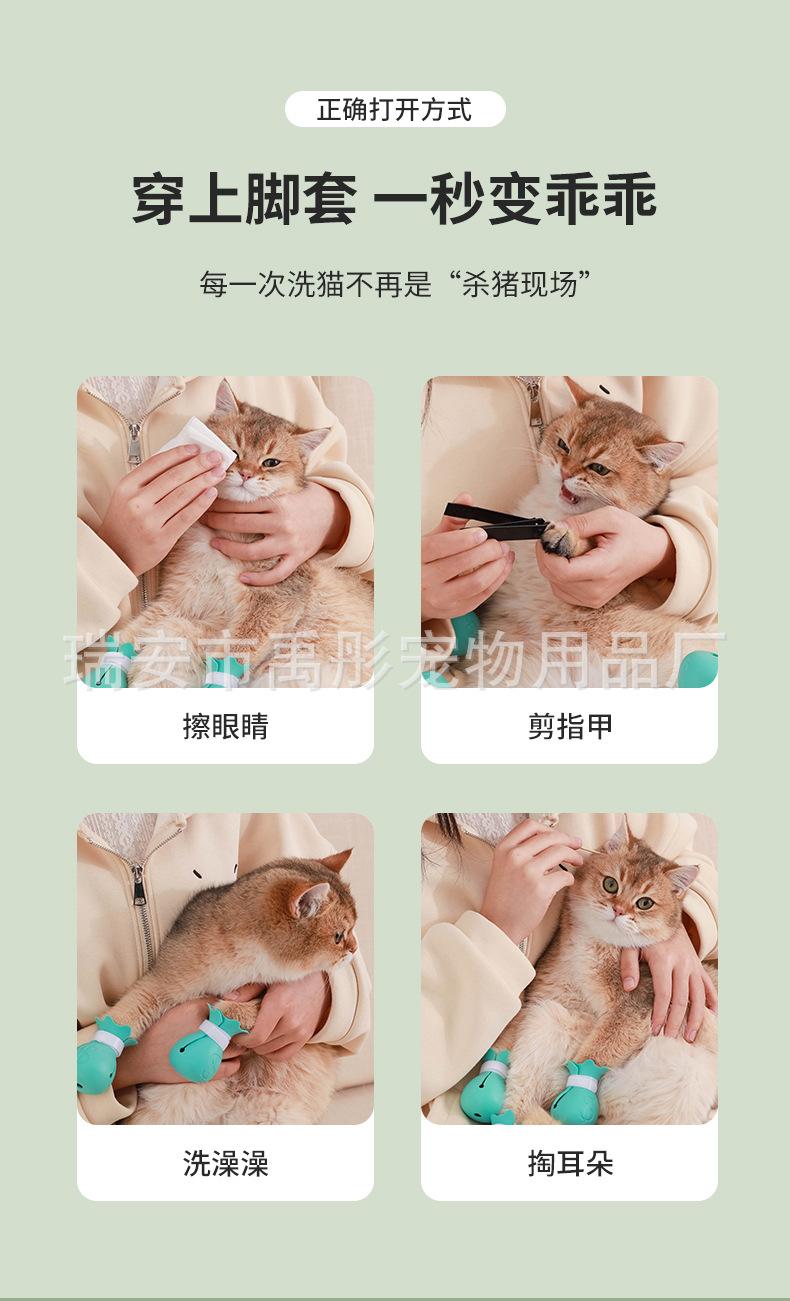 正确打开方式

穿上脚套 一秒变乖乖

每一次洗猫不再是“杀猪现场”

瑞安市禹彤宠物用品厂

擦眼睛

剪指甲

洗澡澡

掏耳朵