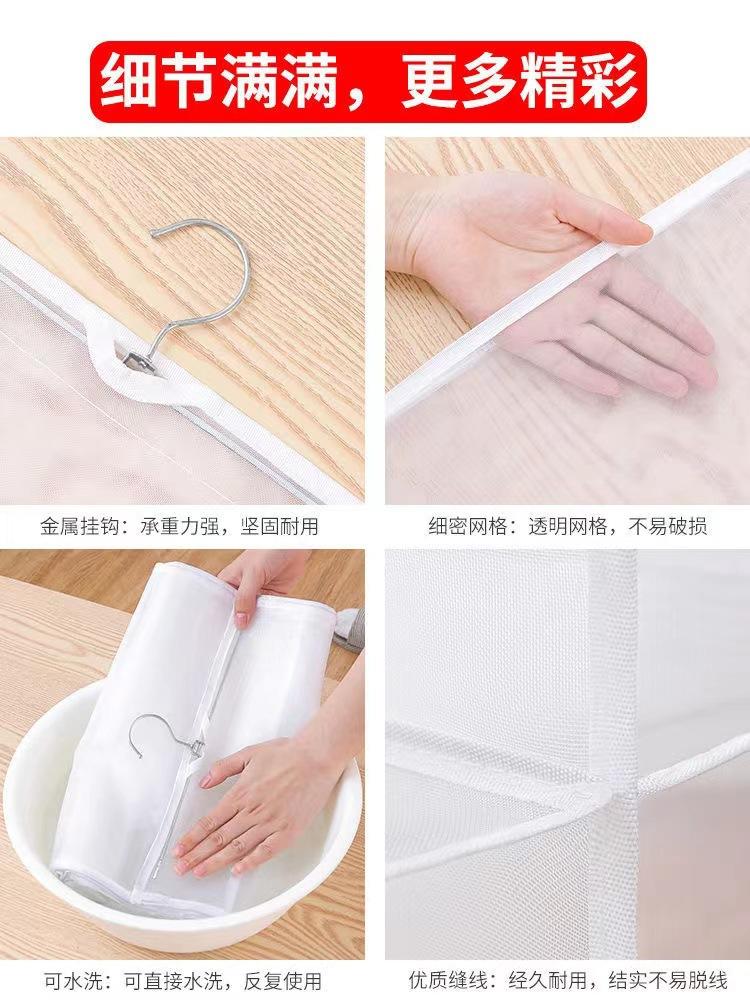 细节满满，更多精彩

金属挂钩：承重力强，坚固耐用

细密网格：透明网格，不易破损

可水洗：可直接水洗，反复使用

优质缝线：经久耐用，结实不易脱线