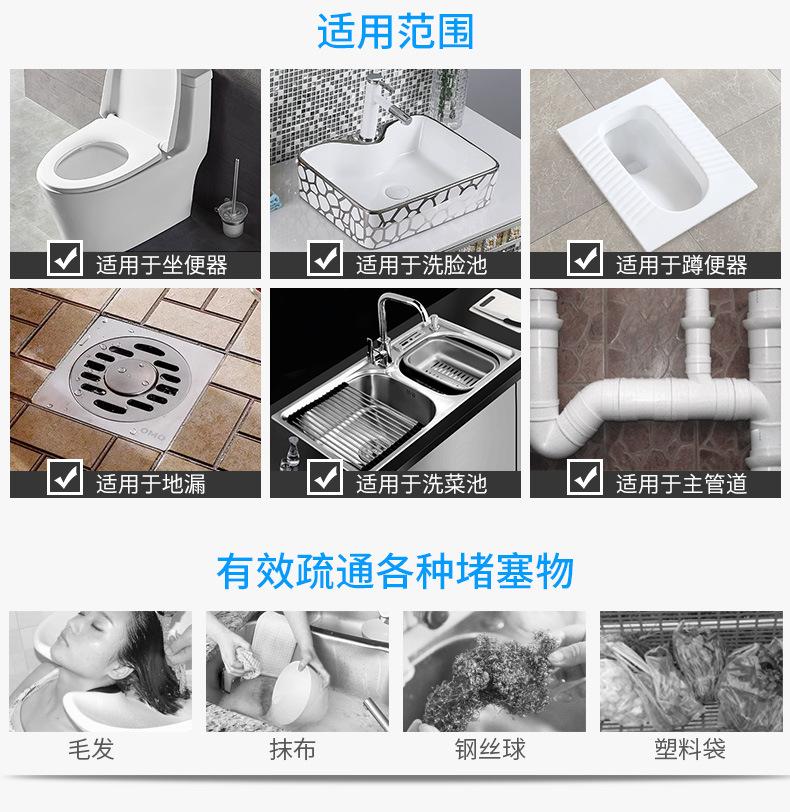 适用范围

适用于坐便器

适用于洗脸池

适用于蹲便器

适用于地漏

适用于洗菜池

适用于主管道

有效疏通各种堵塞物

毛发

抹布

钢丝球

塑料袋