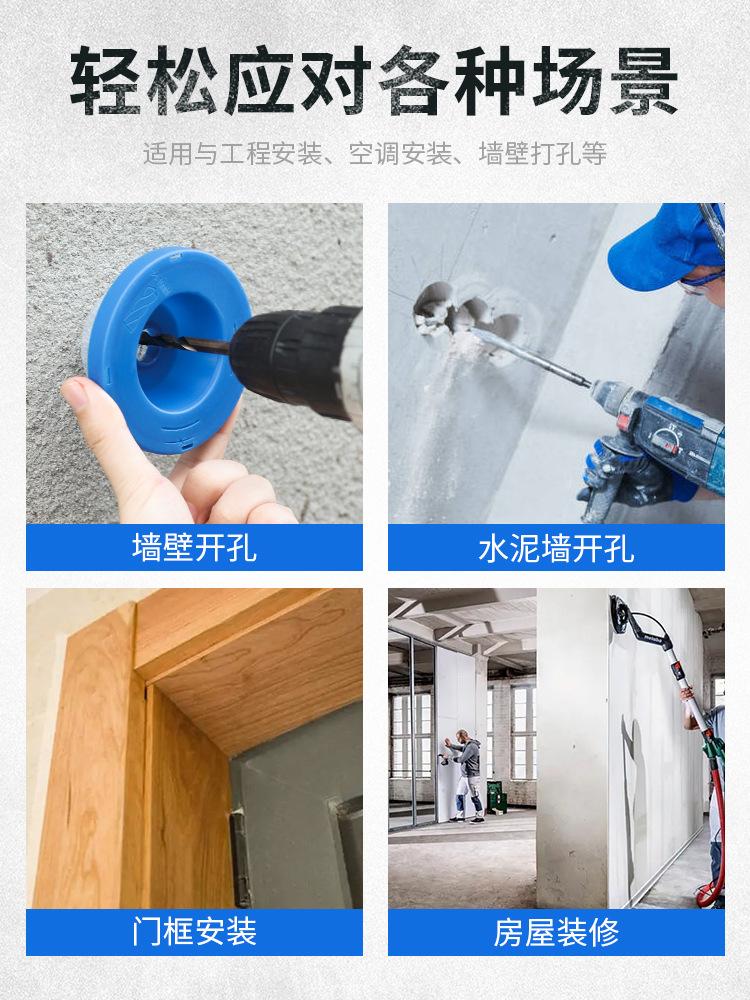 轻松应对各种场景

适用与工程安装、空调安装、墙壁打孔等

墙壁开孔

水泥墙开孔

门框安装

房屋装修